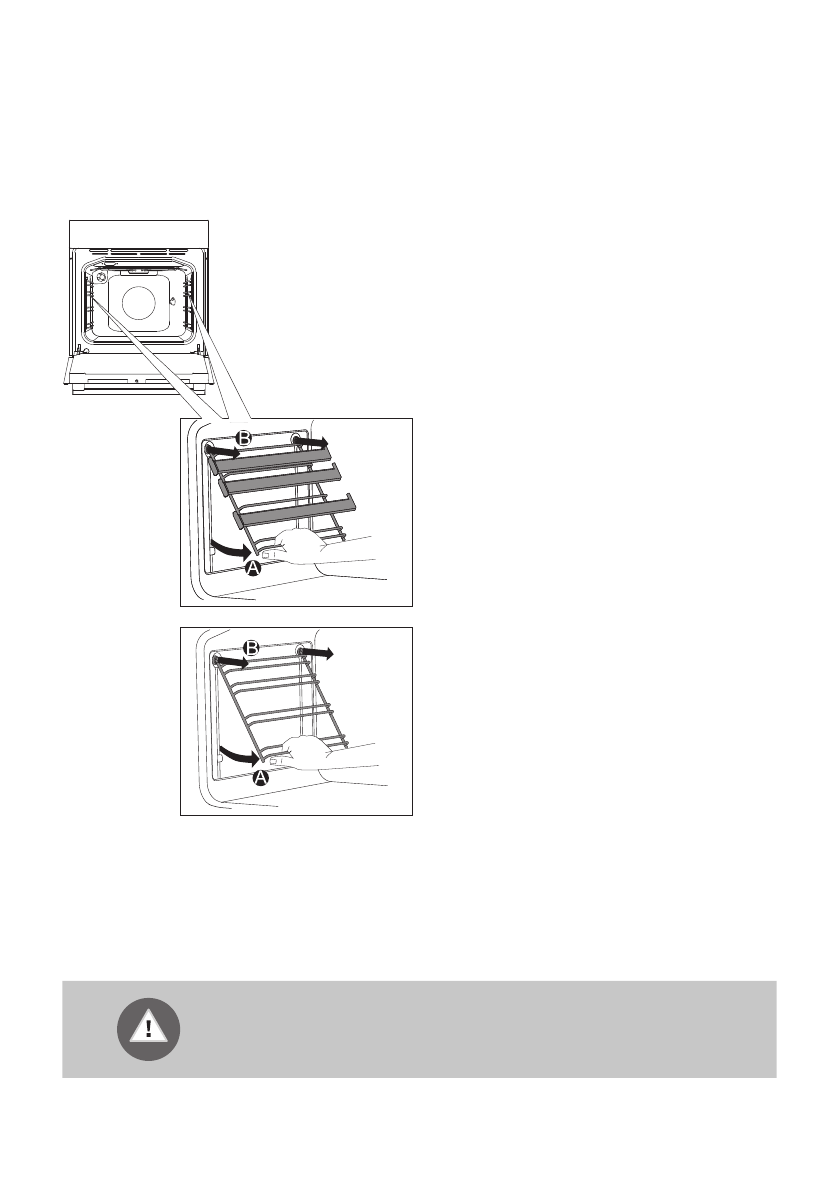 B
A
B
A
!