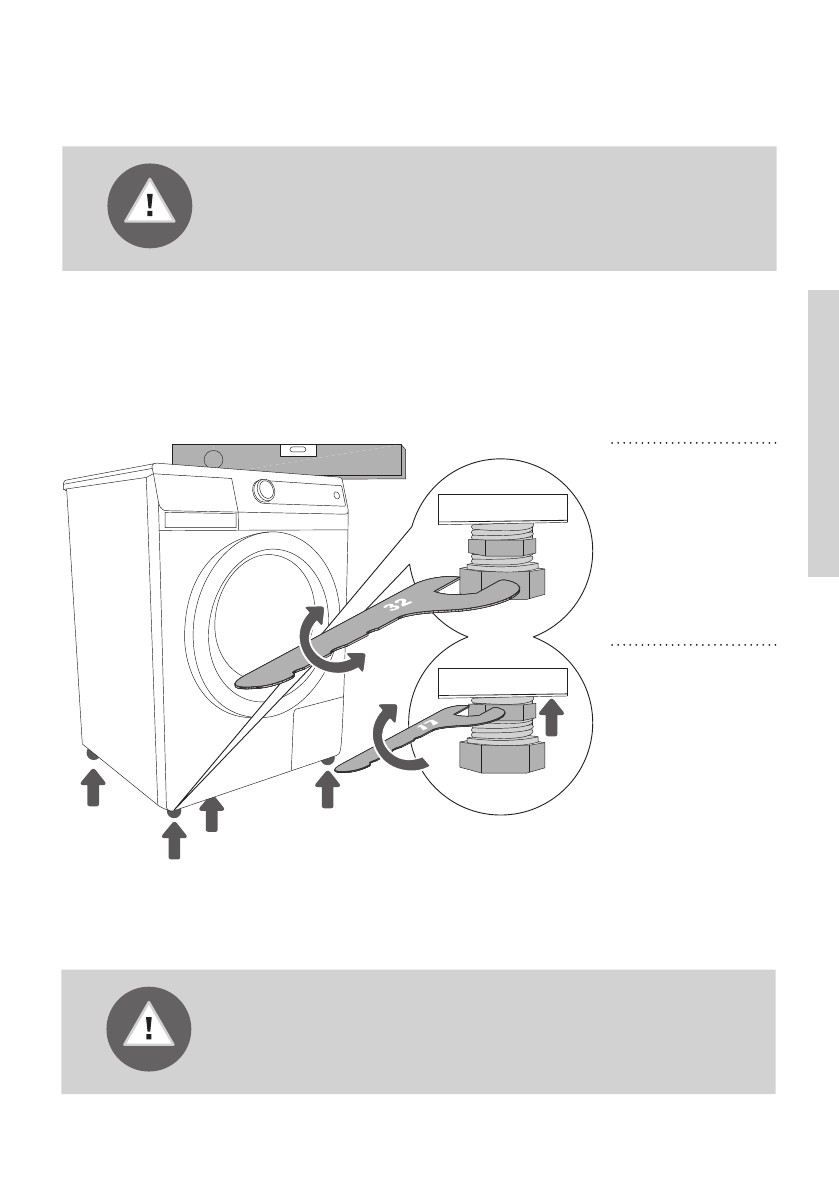 !

32

17

!