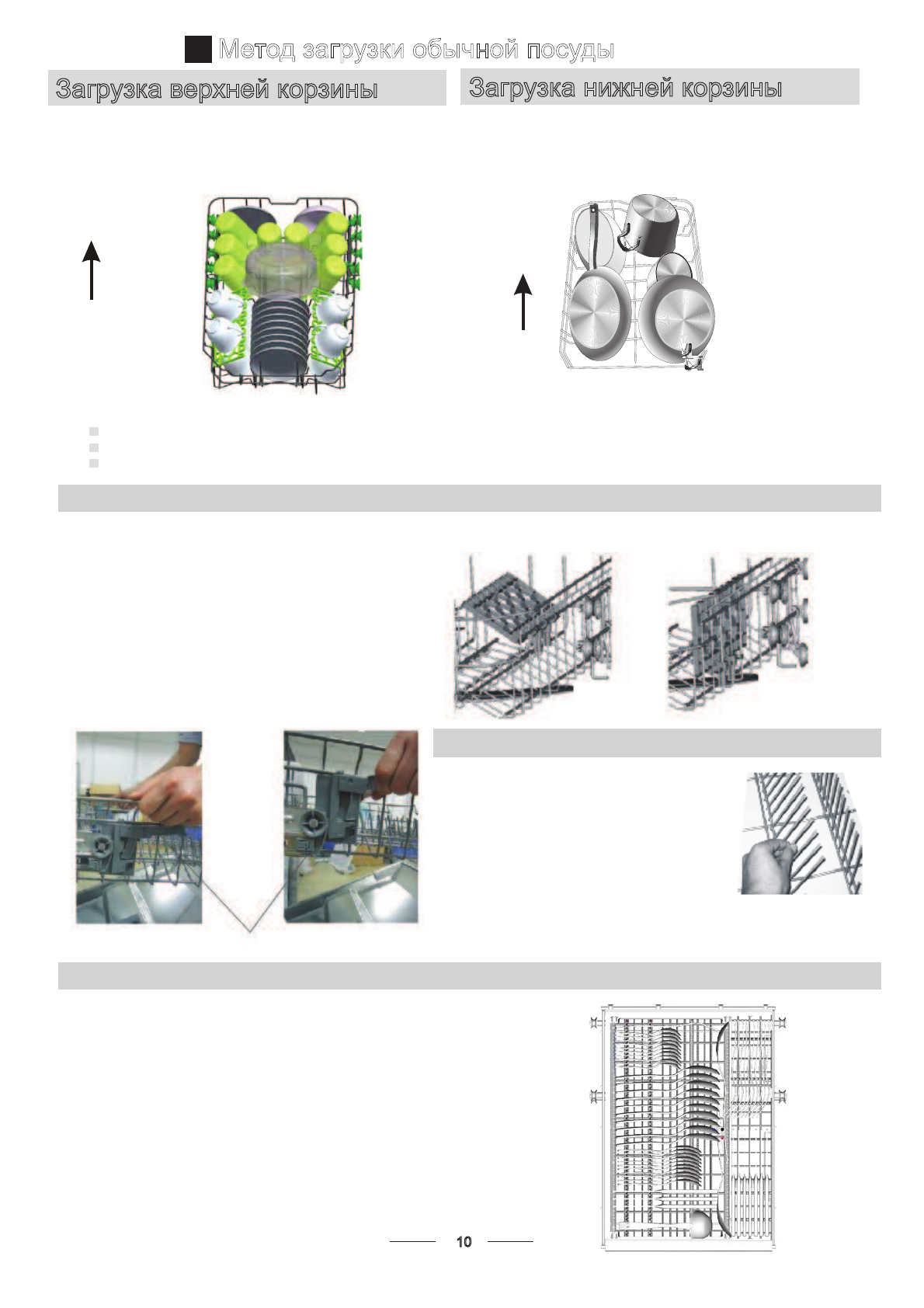 Метод загрузки обычной посуды

Загрузка верхней корзины

Загрузка нижней корзины

10