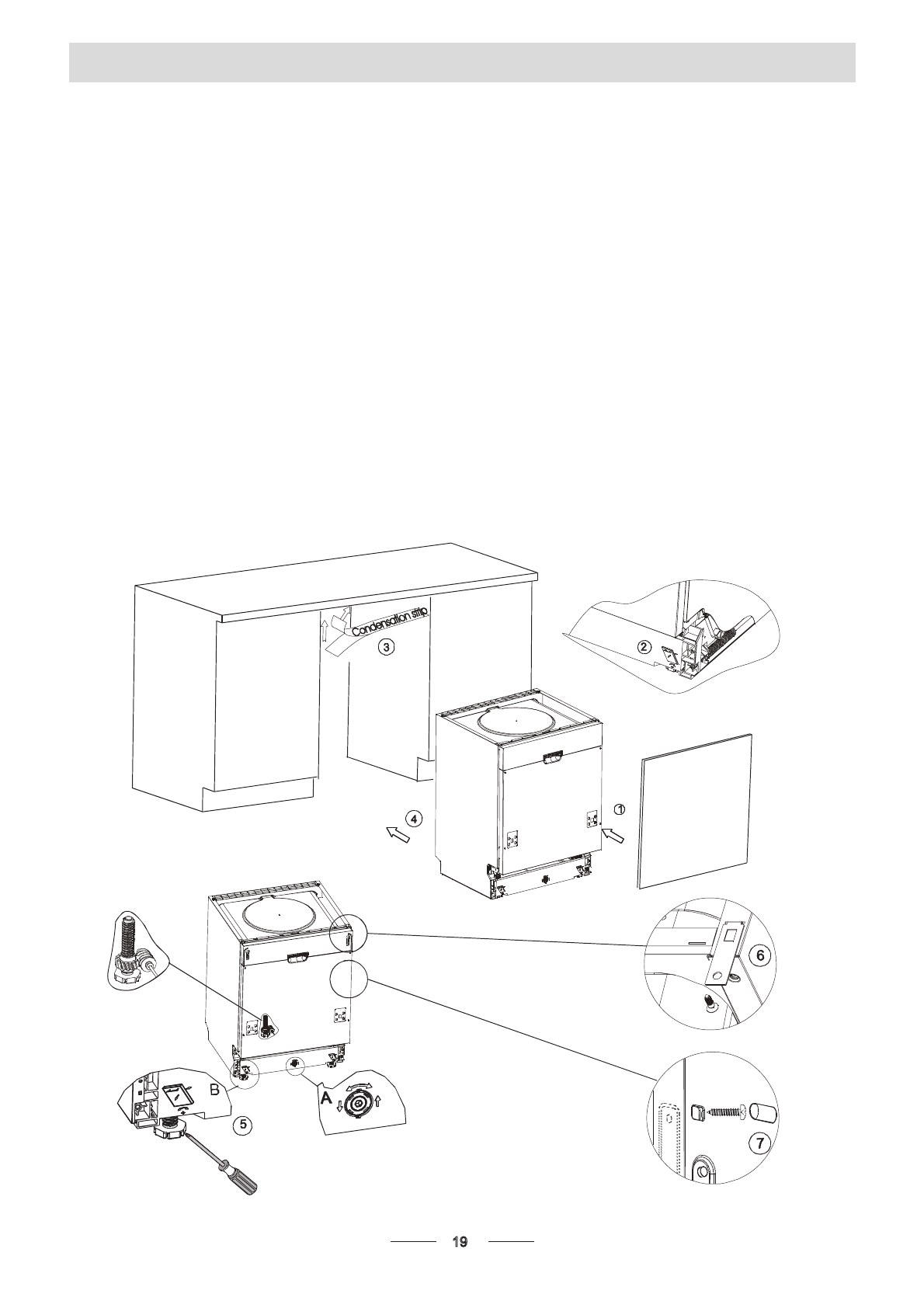 Condensation strip
3
2
4
1
6
B
A
5
7
19