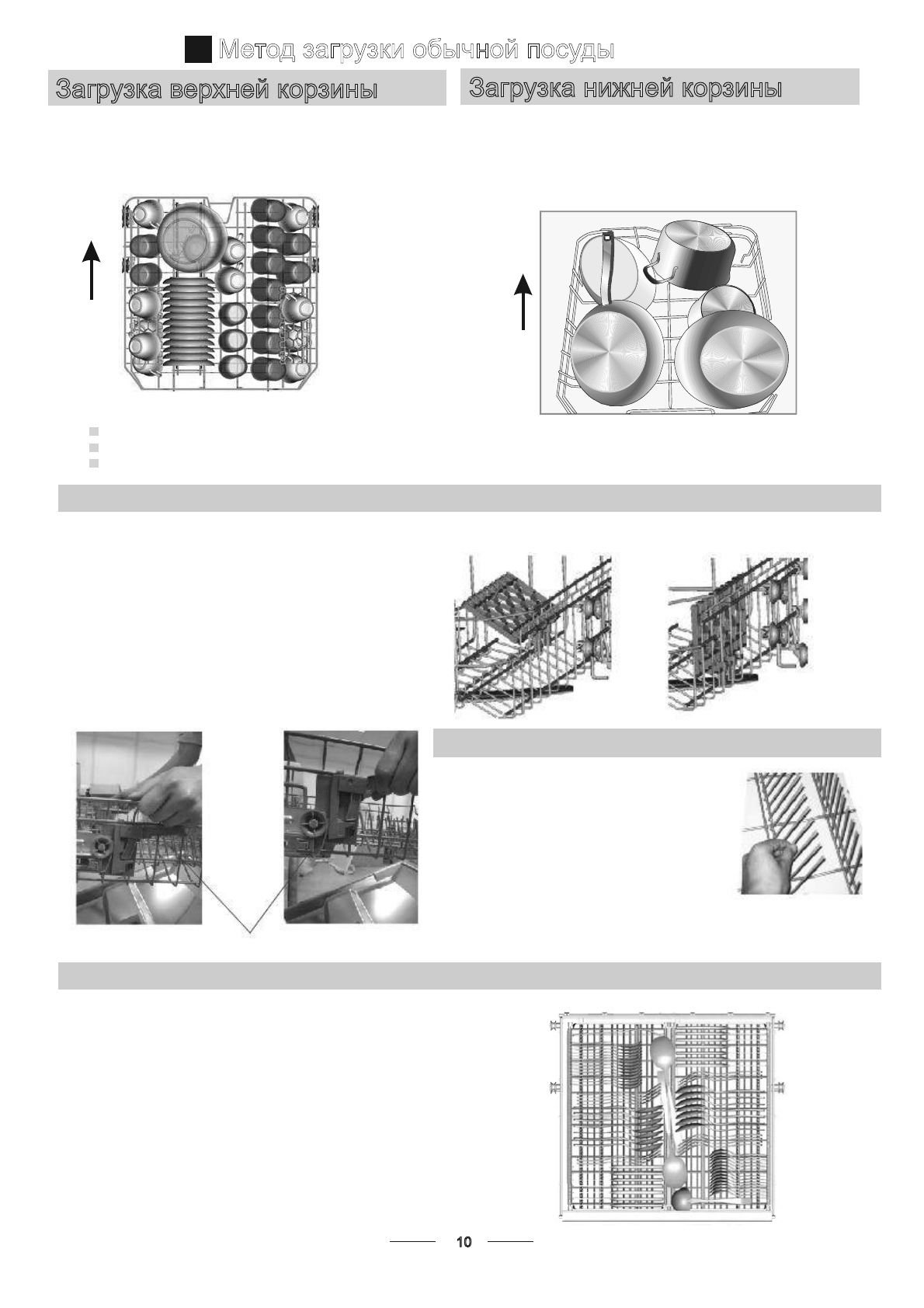 Метод загрузки обычной посуды

Загрузка верхней корзины

Загрузка нижней корзины

10