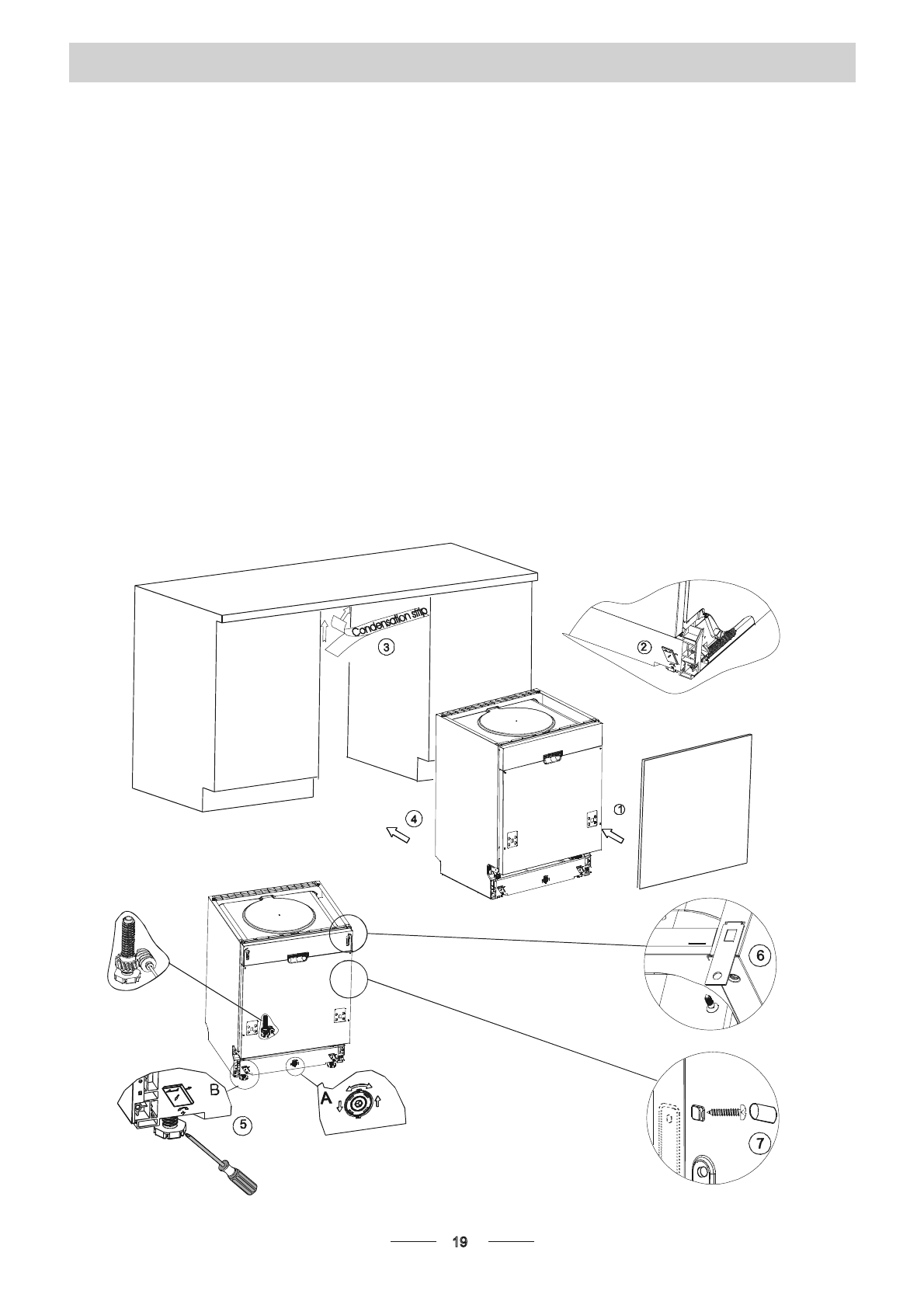 Condensation strip
3
2
4
1
6
B
A
5
7
19