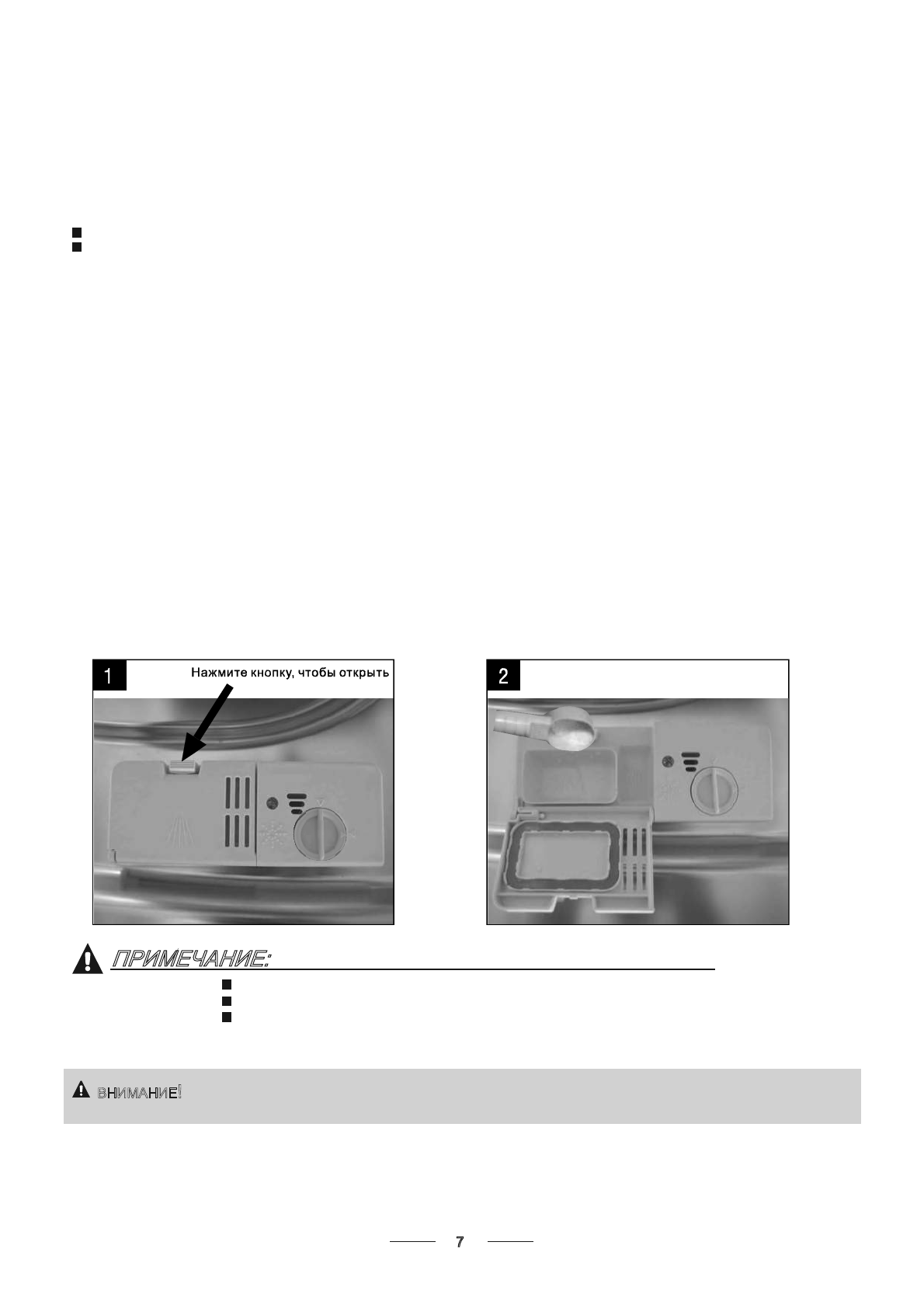 1

Нажмите кнопку, чтобы открыть

2

ПРИМЕЧАНИЕ:

ВНИМАНИЕ!

7