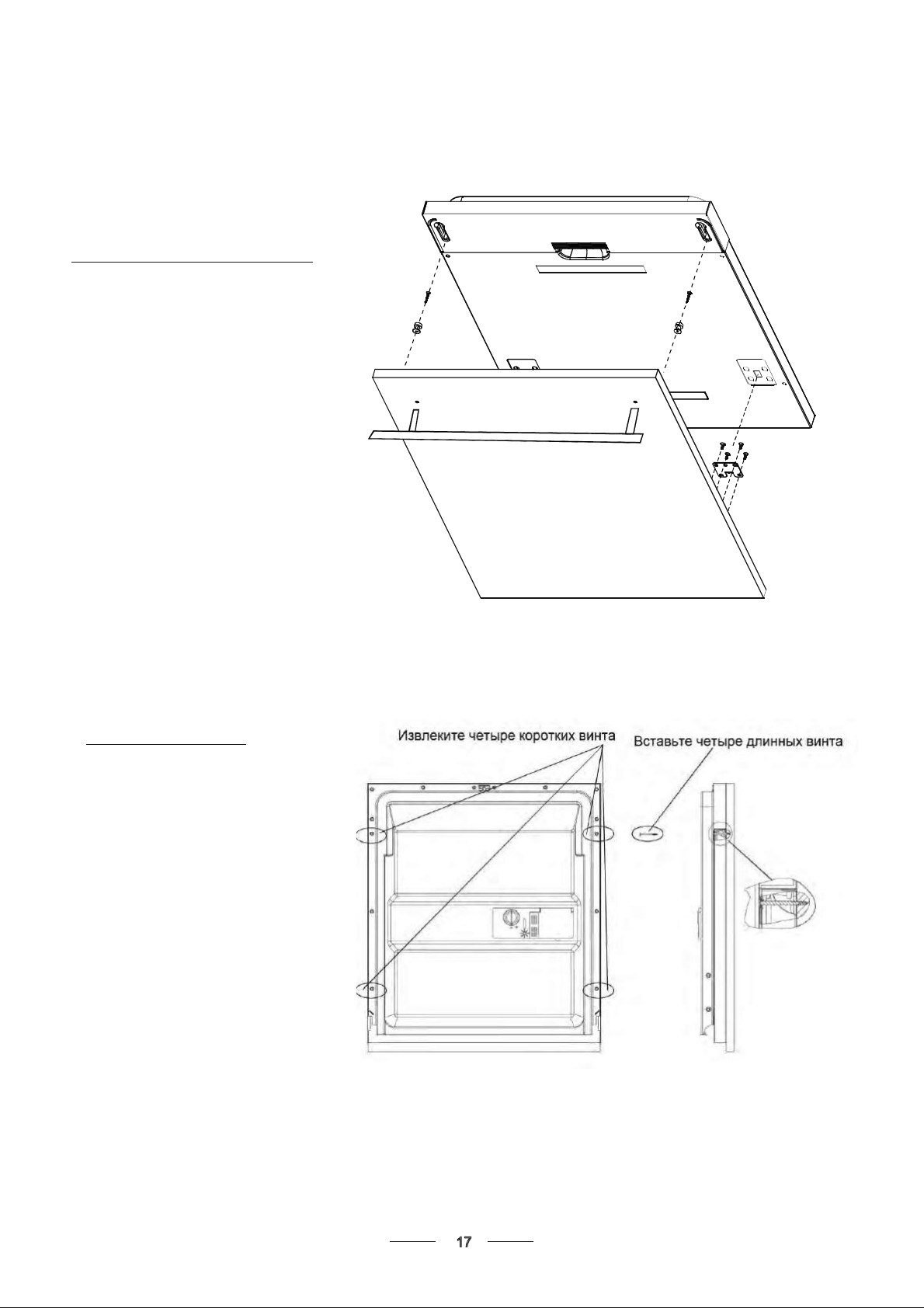 Извлеките четыре коротких винта

Вставьте четыре длинных винта

17