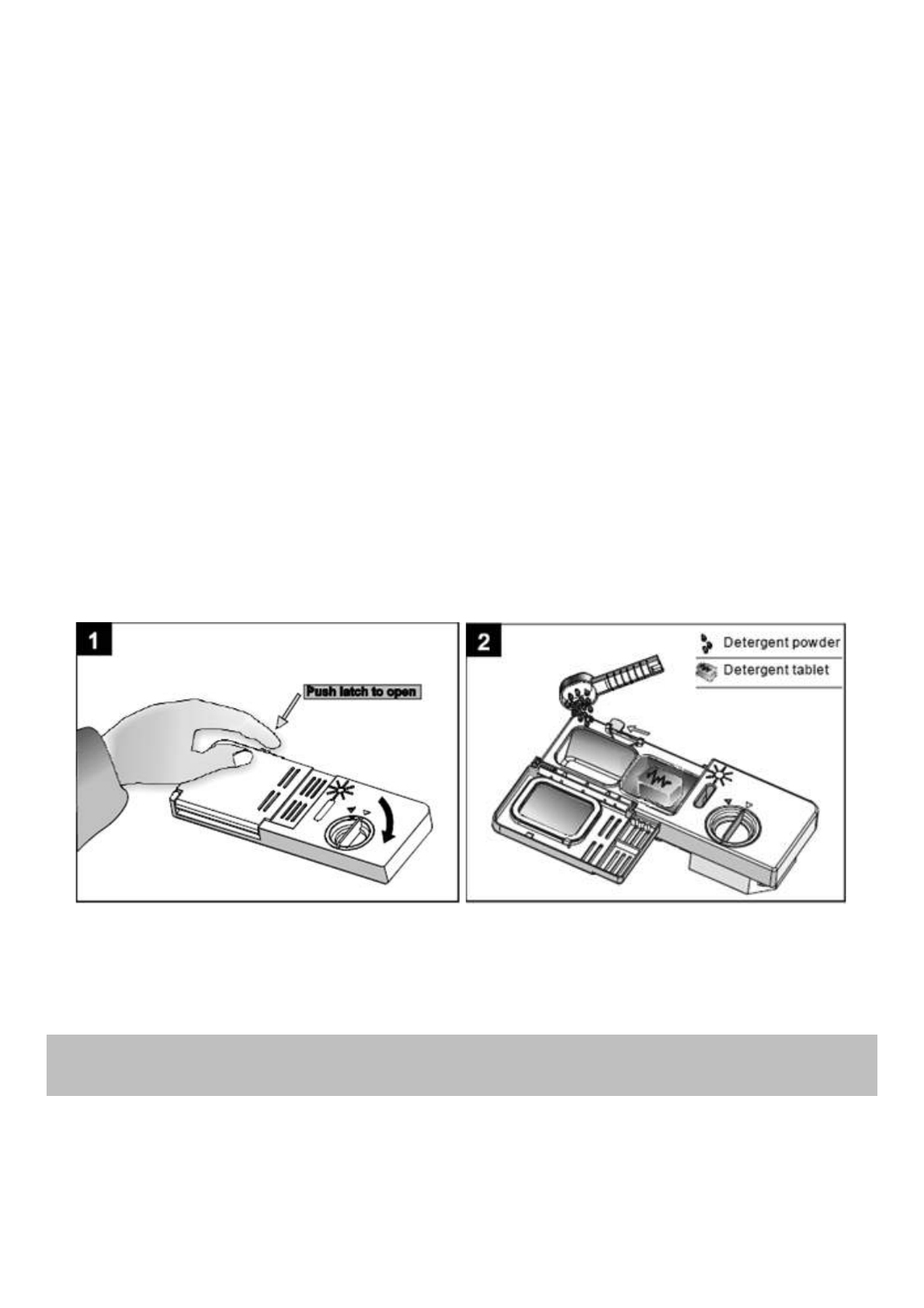 1

Push latch to open

2

Detergent powder

Detergent tablet