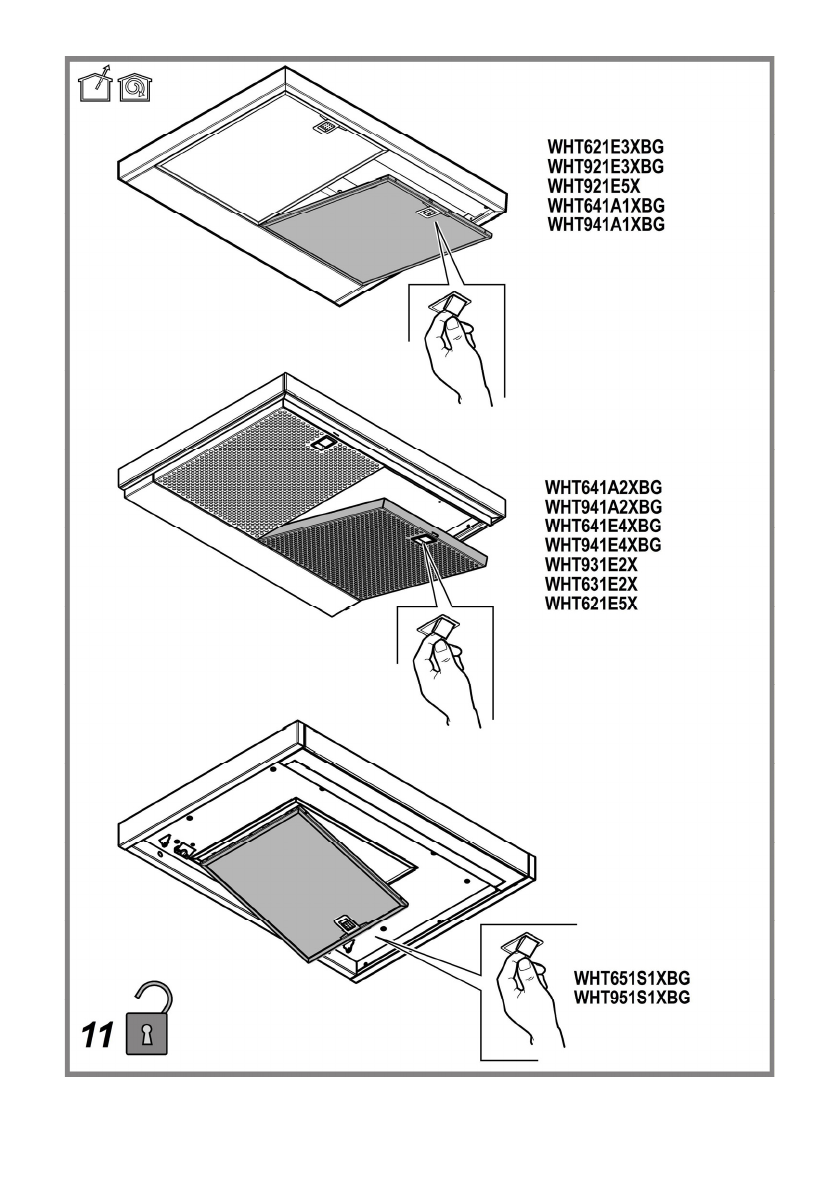 WHT621E3XBG
WHT921E3XBG
WHT921E5X
WHT641A1XBG
WHT941A1XBG

WHT641A2XBG
WHT941A2XBG
WHT641E4XBG
WHT941E4XBG
WHT931E2X
WHT631E2X
WHT621E5X

WHT651S1XBG
WHT951S1XBG

11