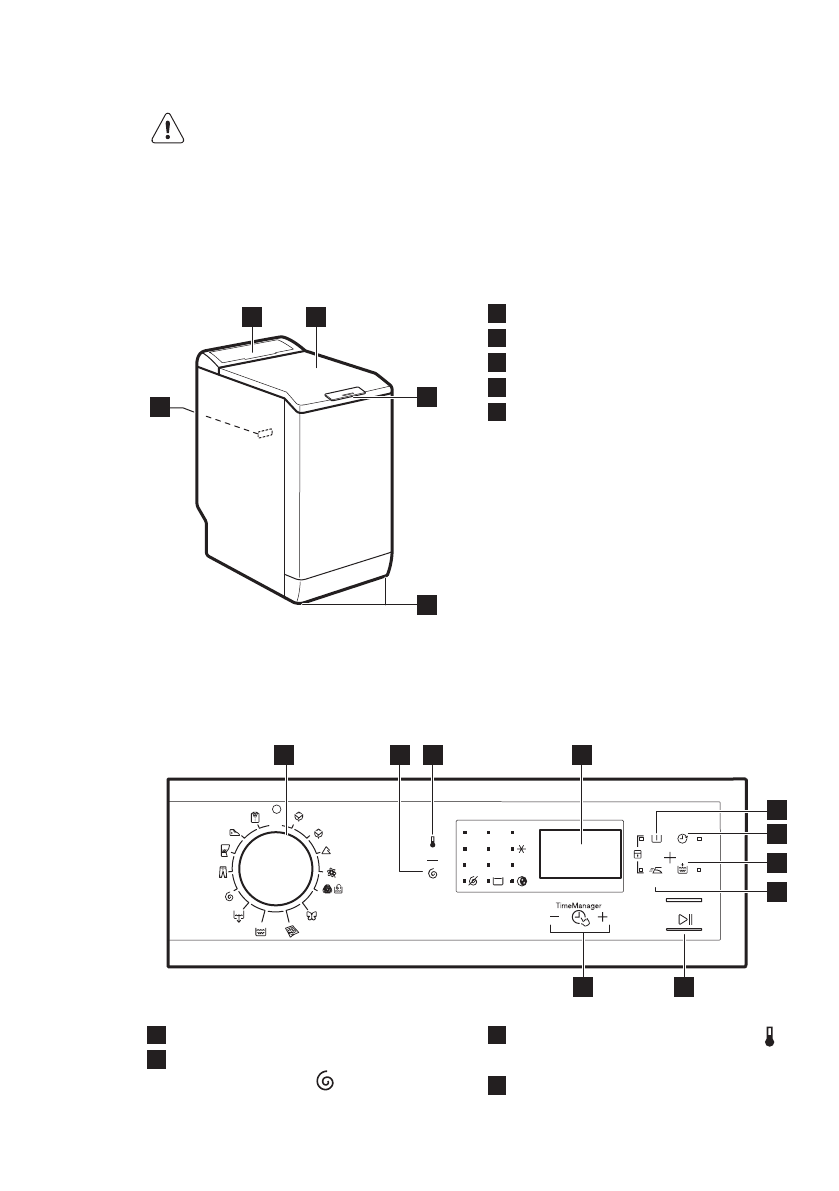 TimeManager