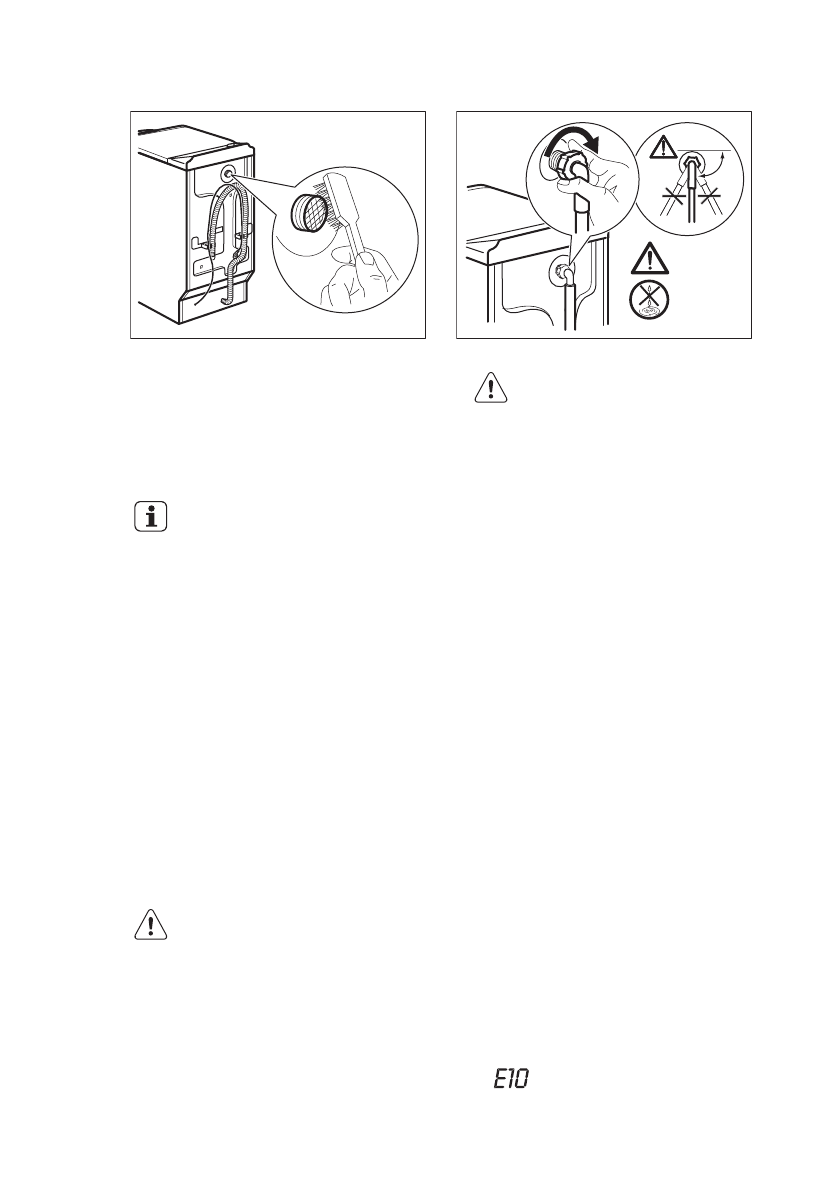 E10