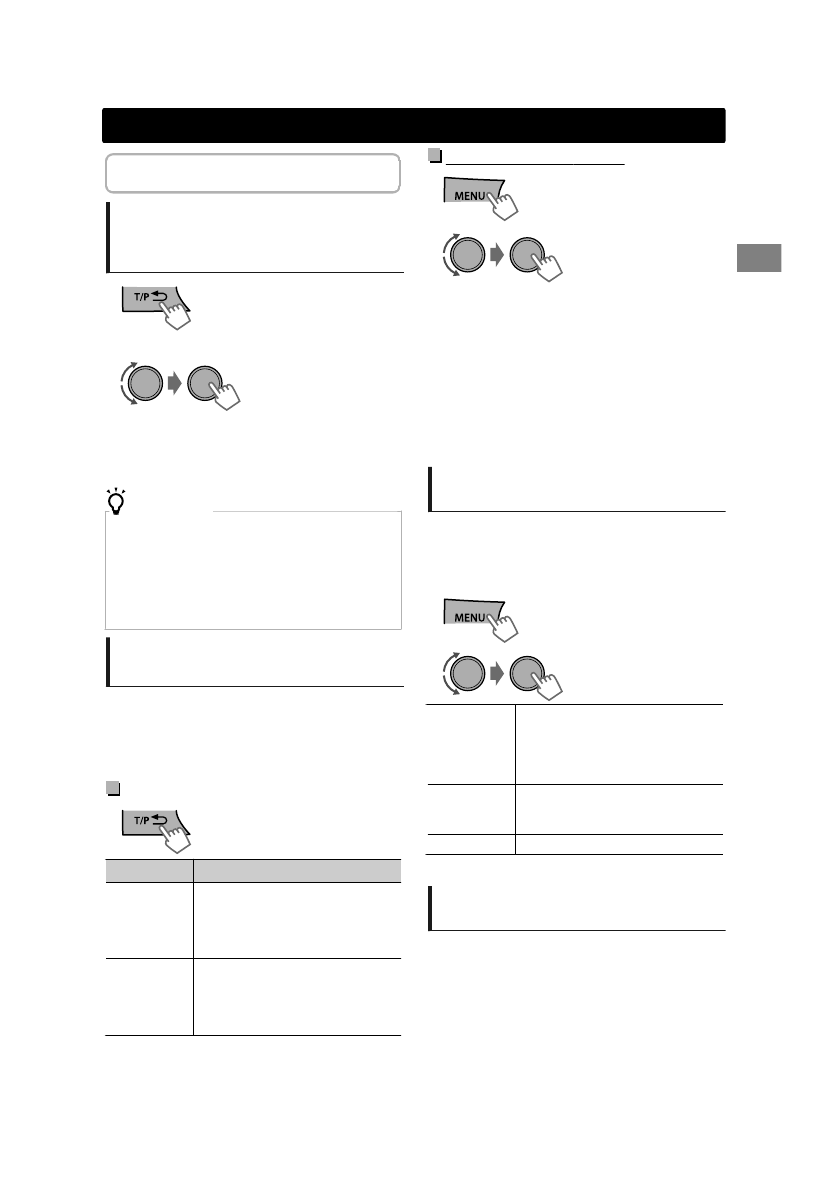 T/P

MENU

MENU

T/P