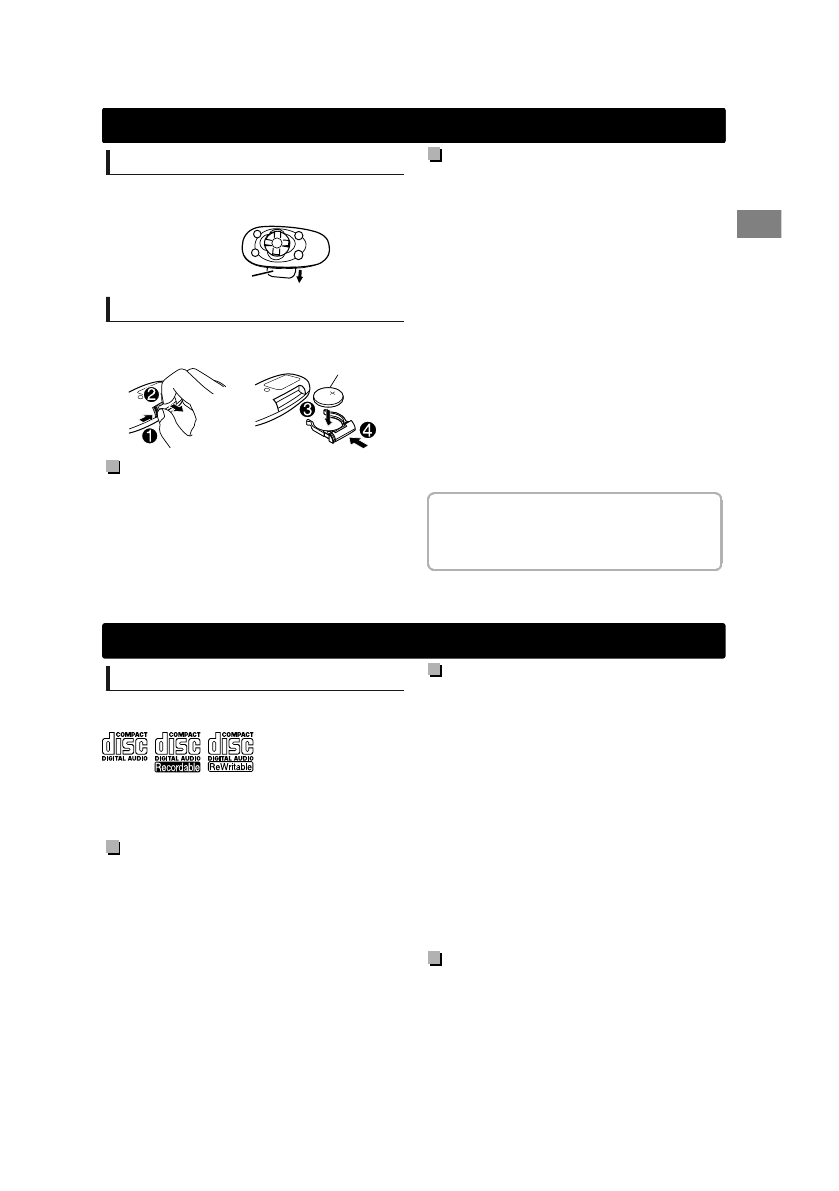 COMPACT
disc
DIGITAL AUDIO

COMPACT
disc
DIGITAL AUDIO
Recordable

COMPACT
disc
DIGITAL AUDIO
ReWritable