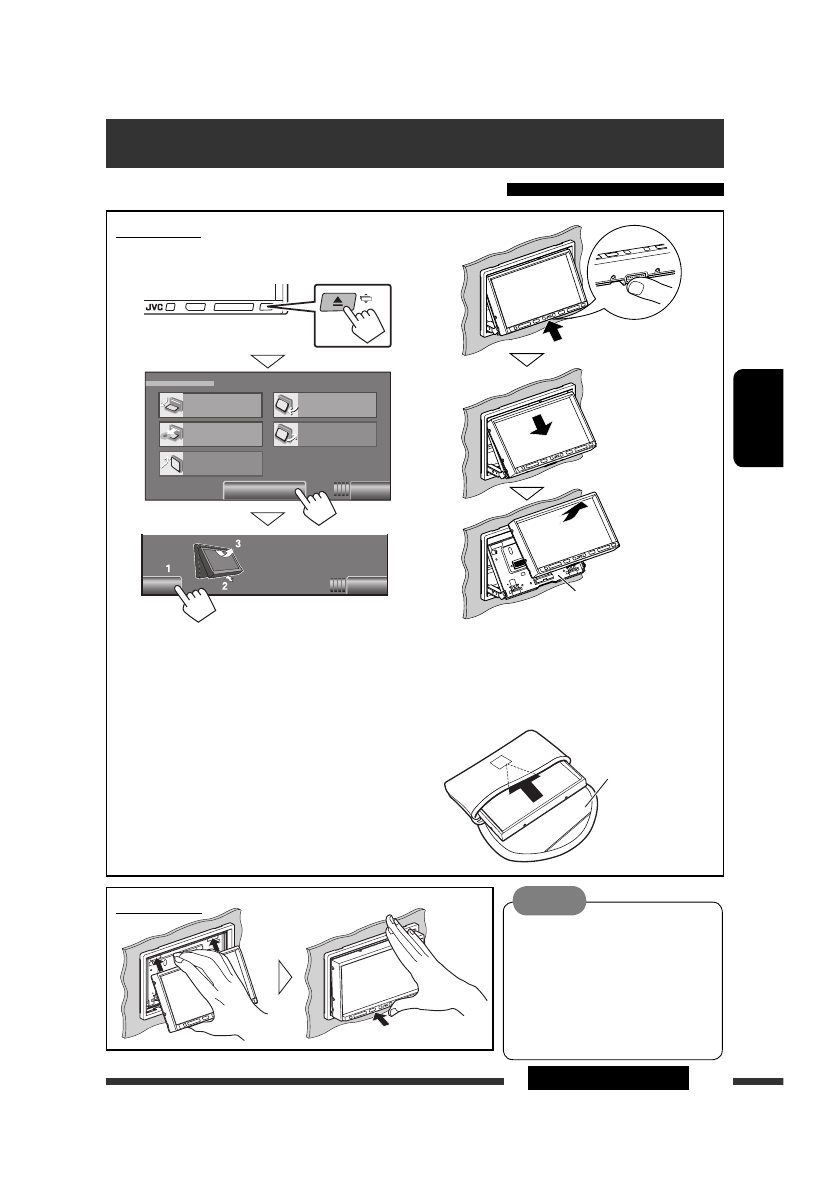 JVC

1

2

3