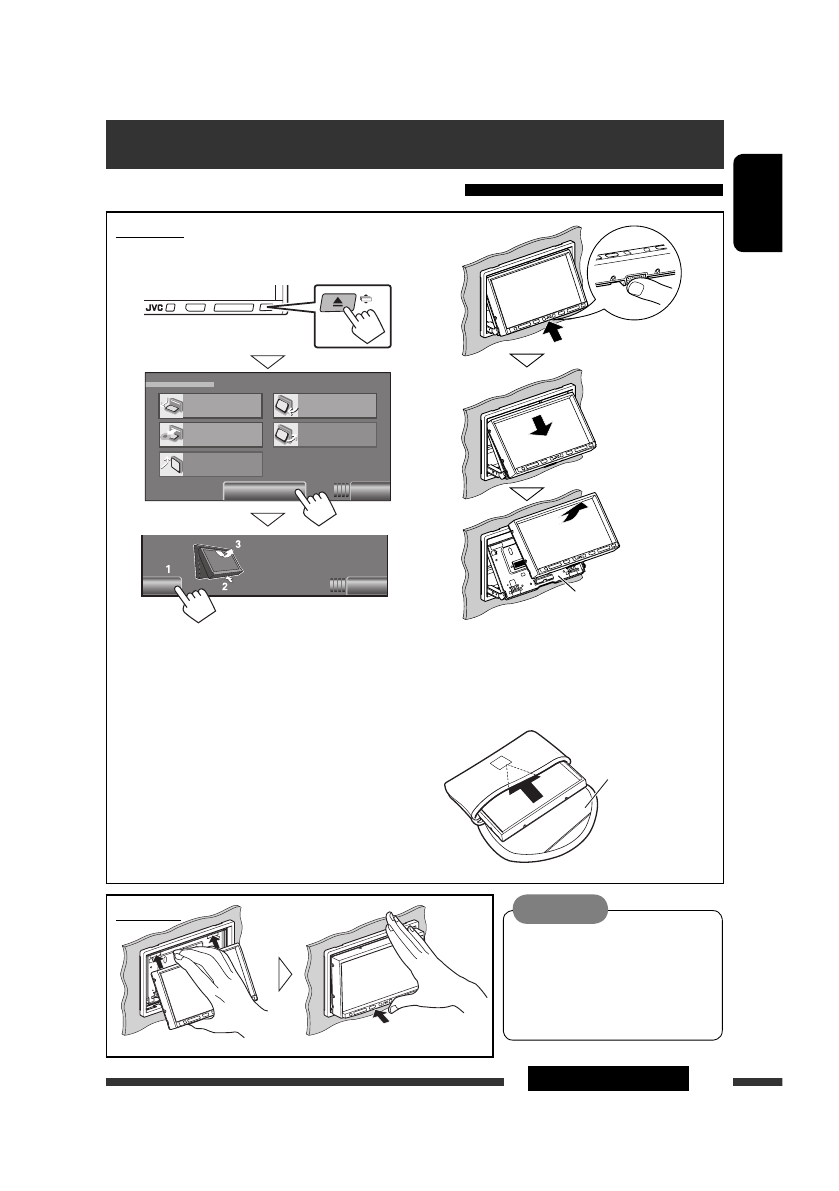 JVC

1

2

3