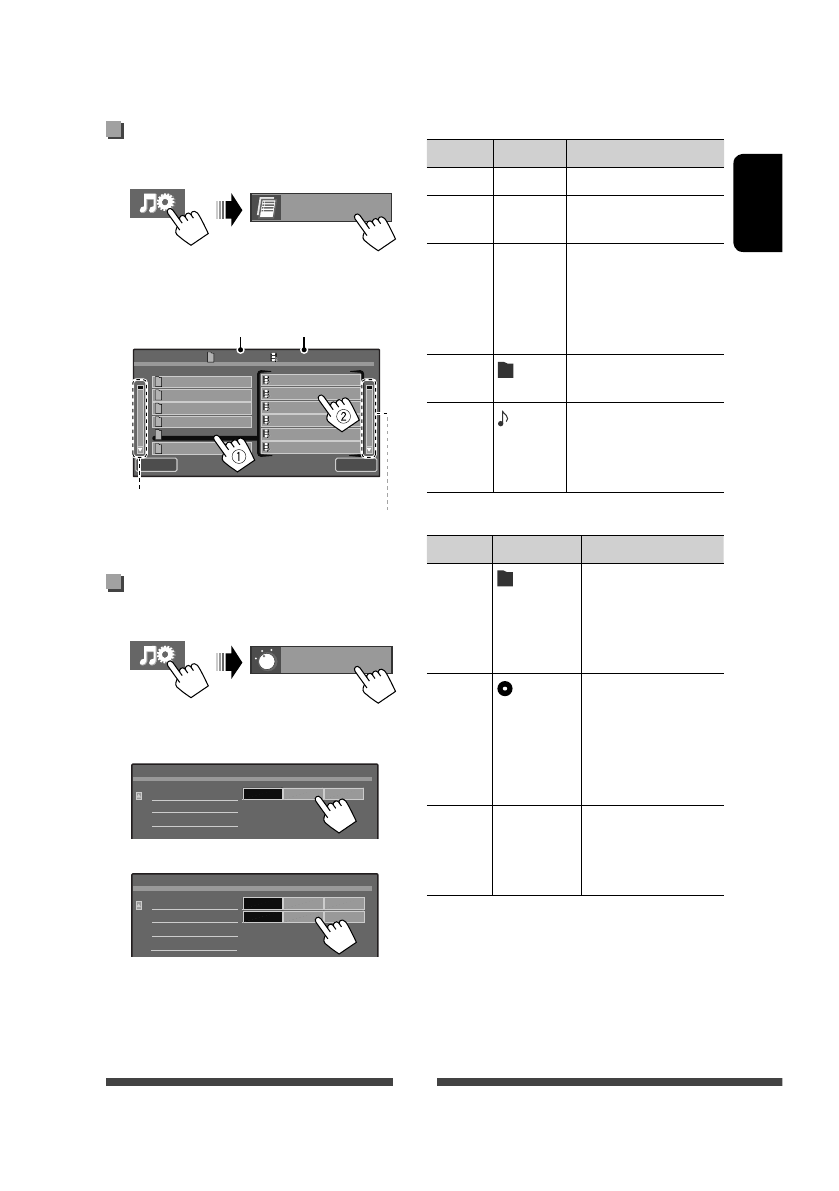 ①

②