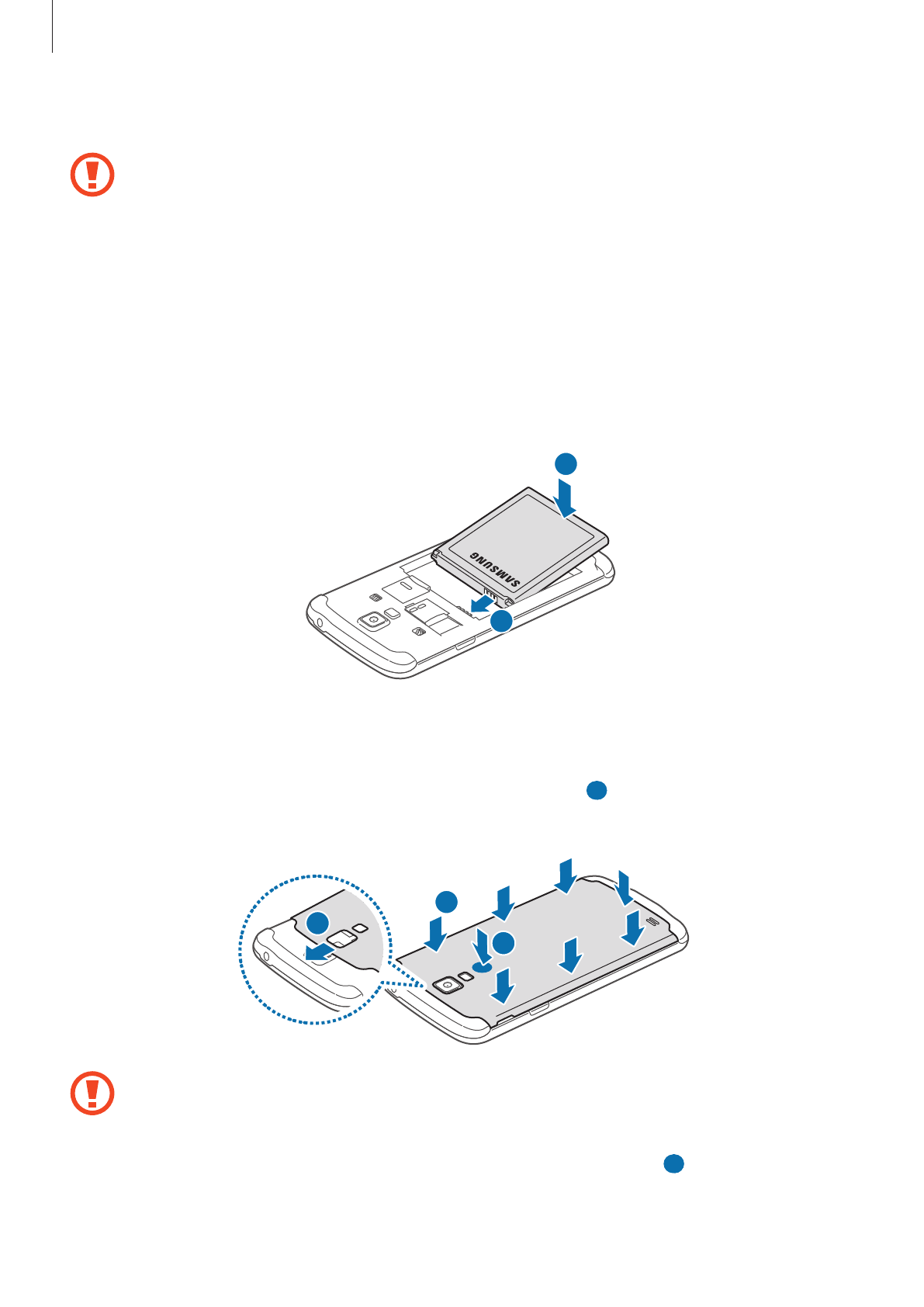 SAMSUNG