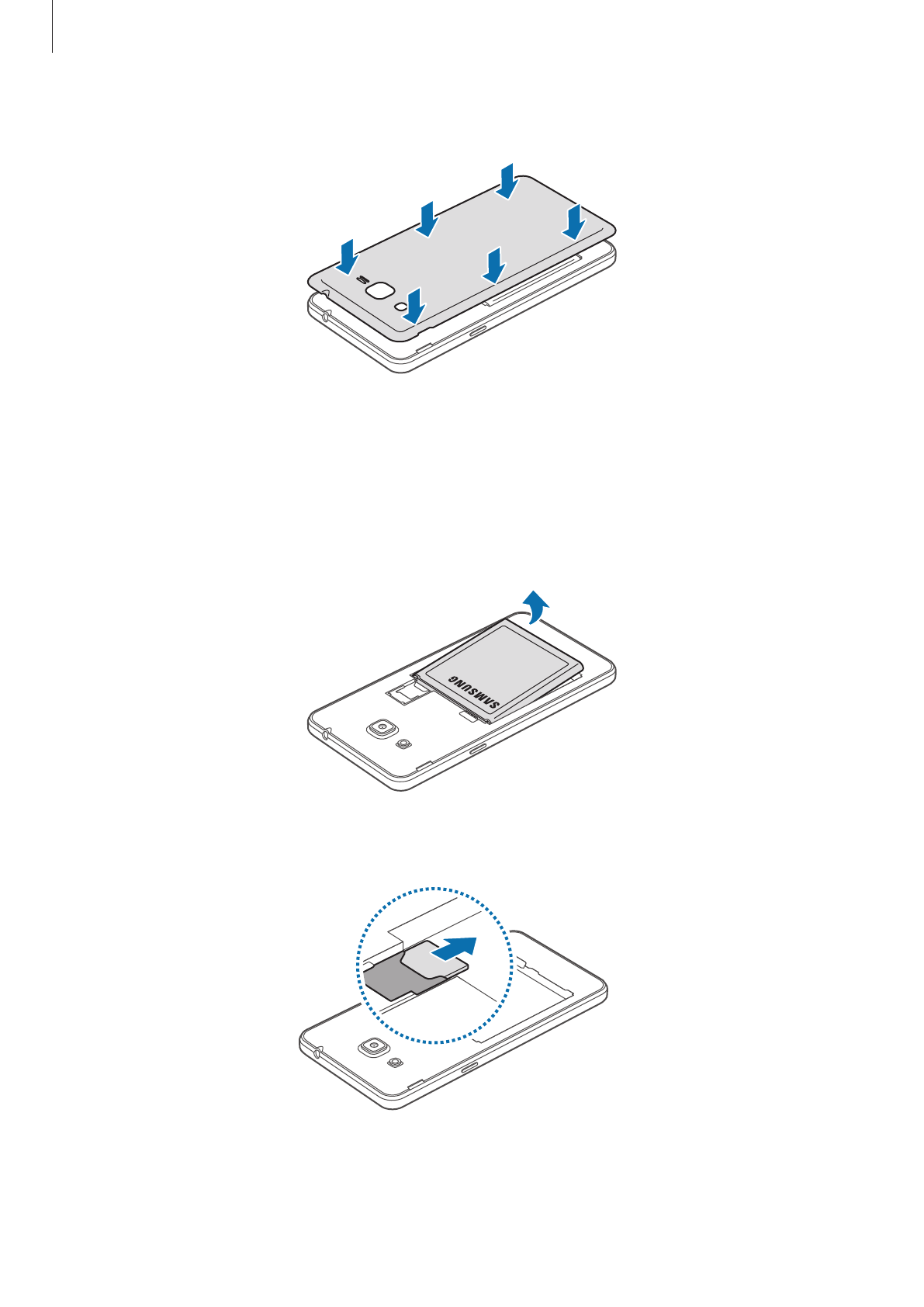 SAMSUNG