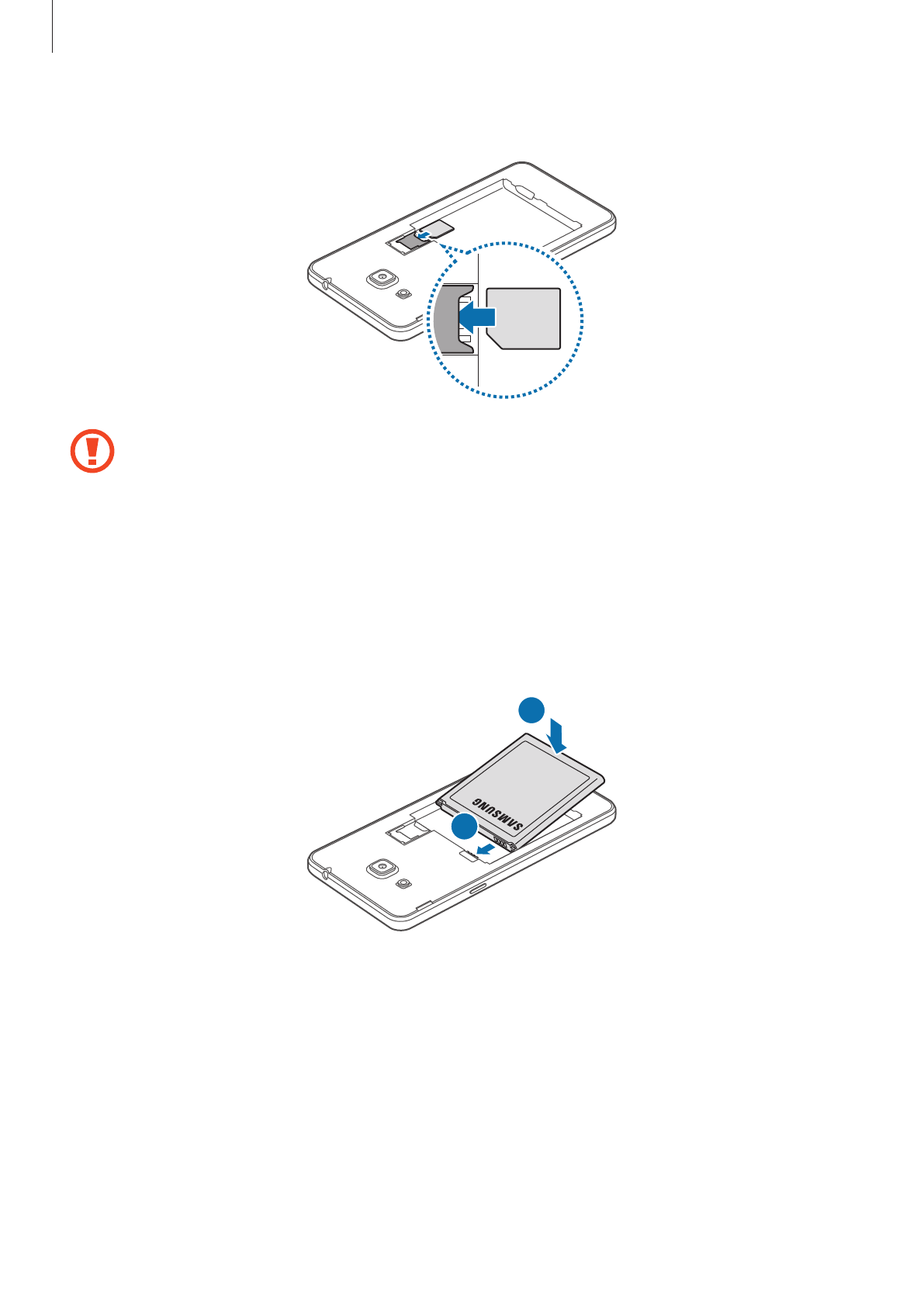 SAMSUNG