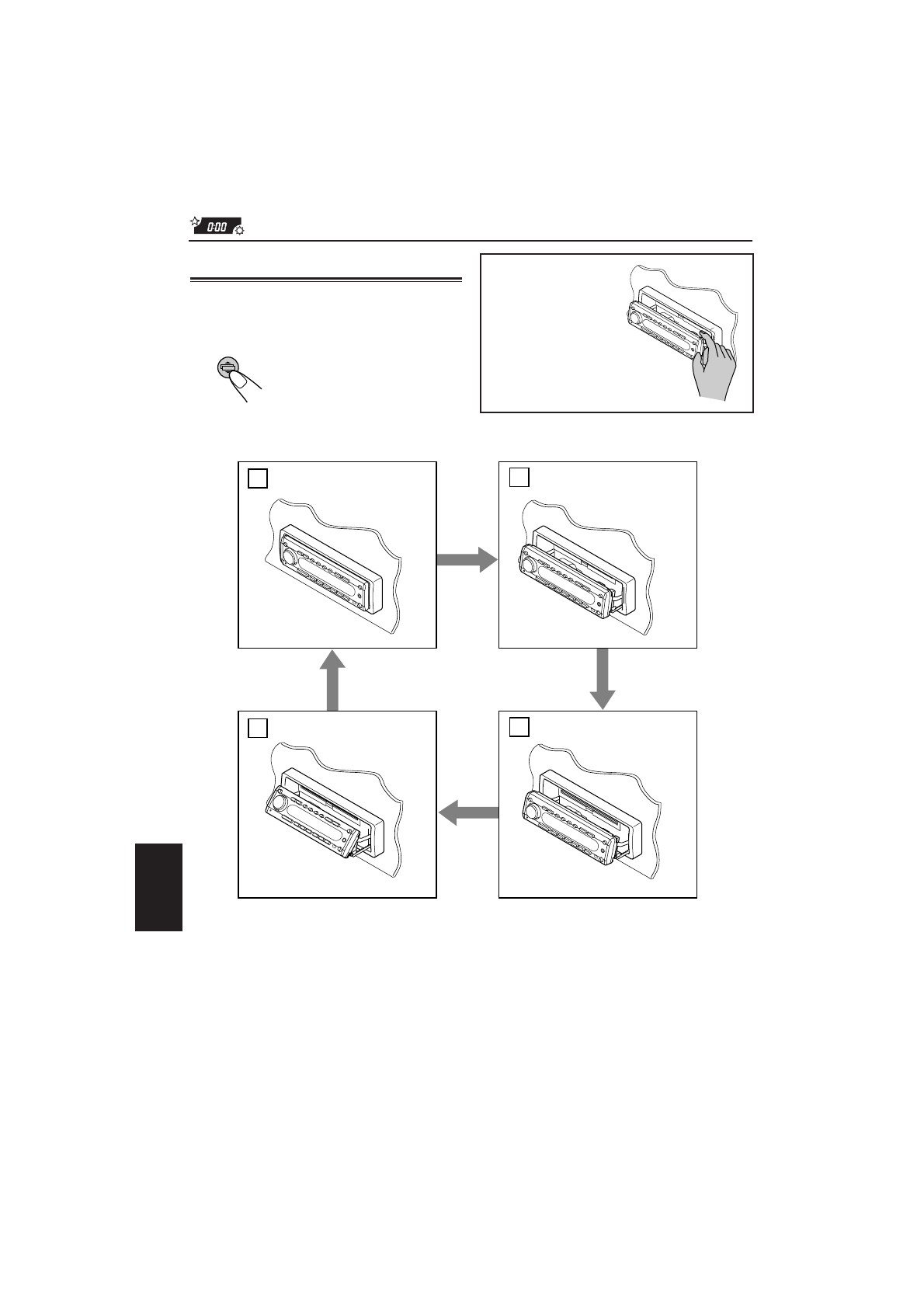 0:00