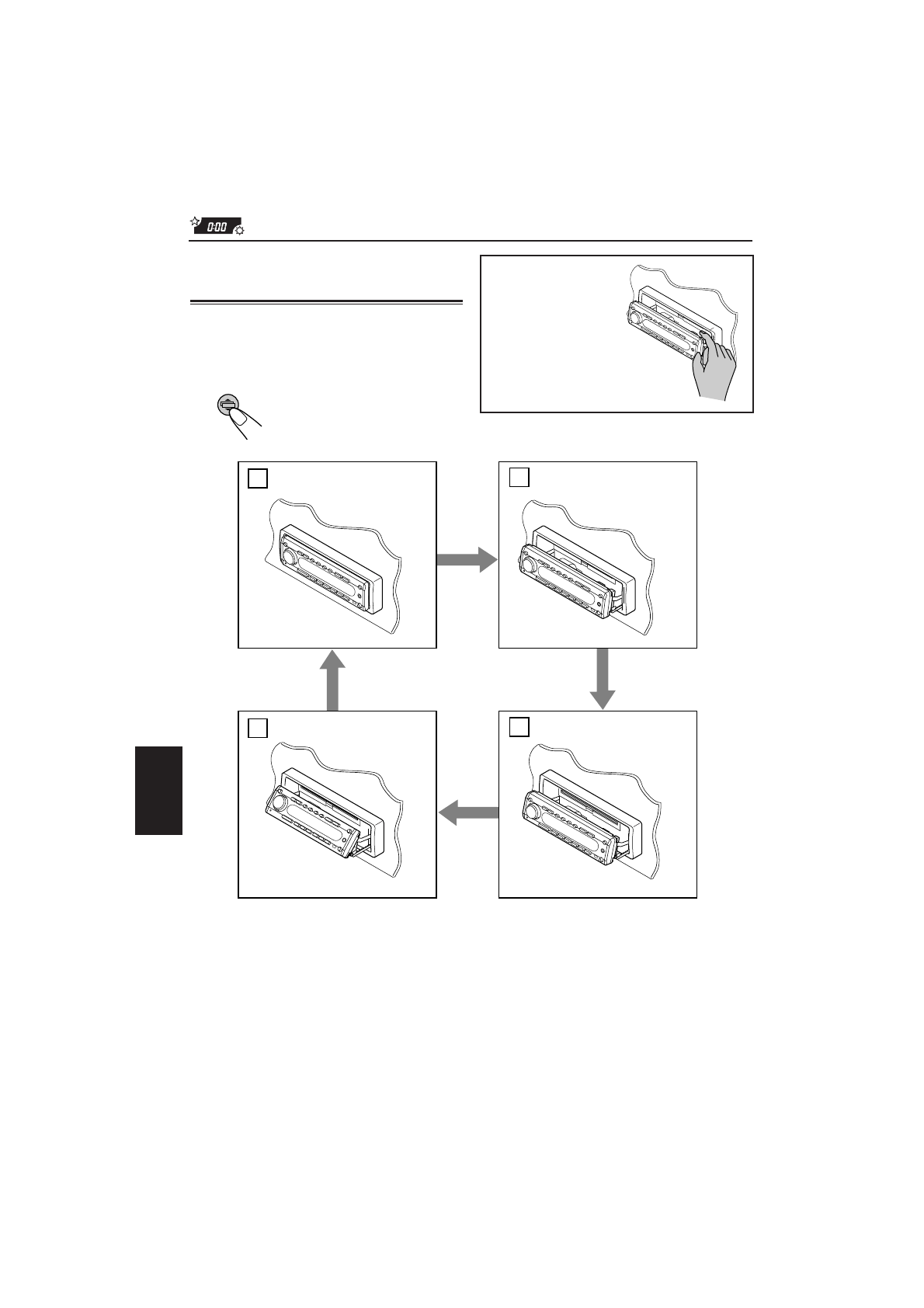 0:00