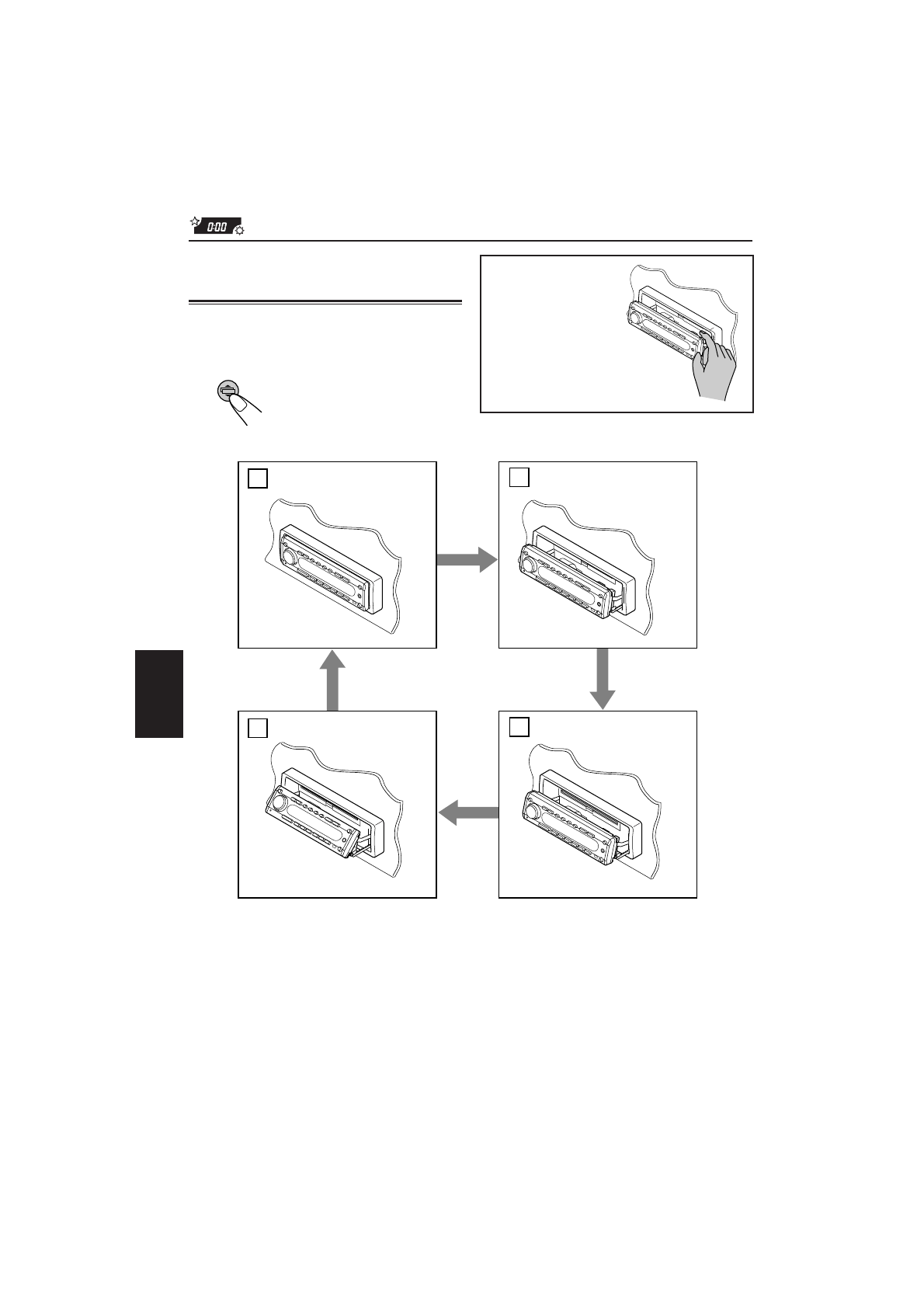 0:00