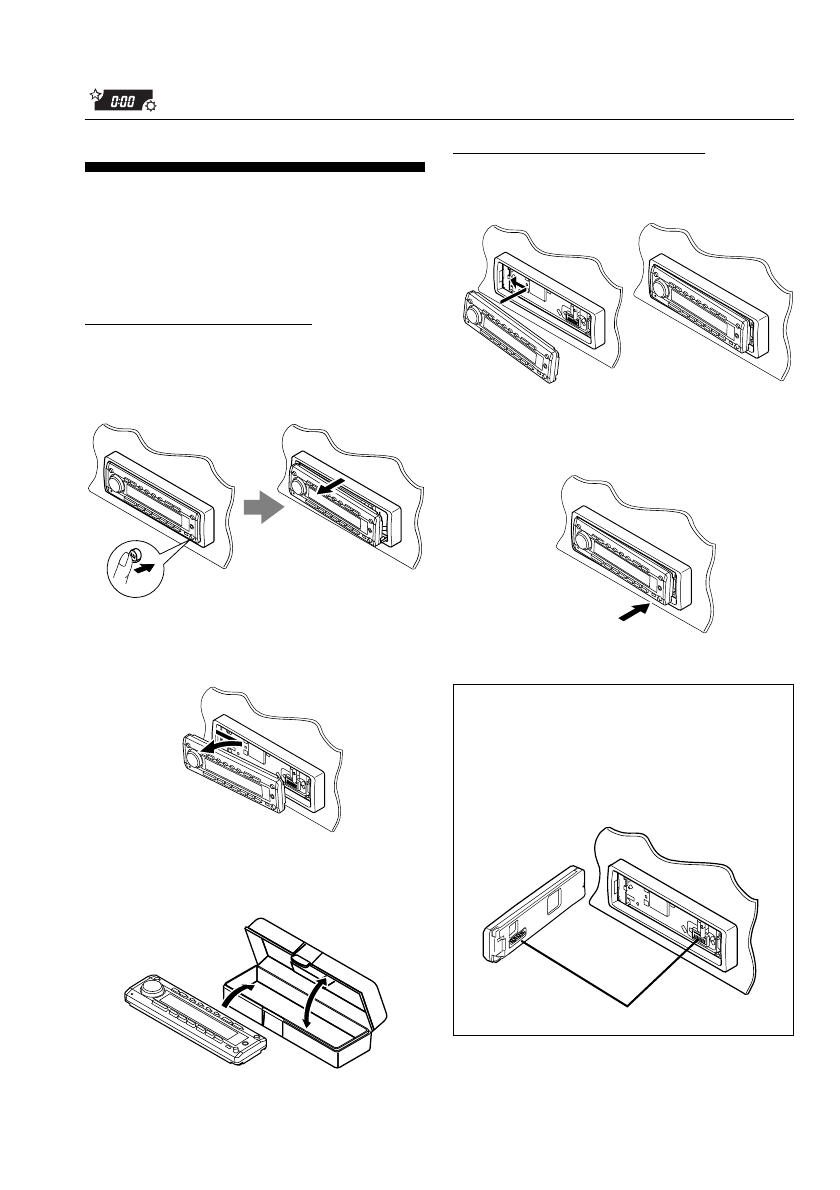 0:00