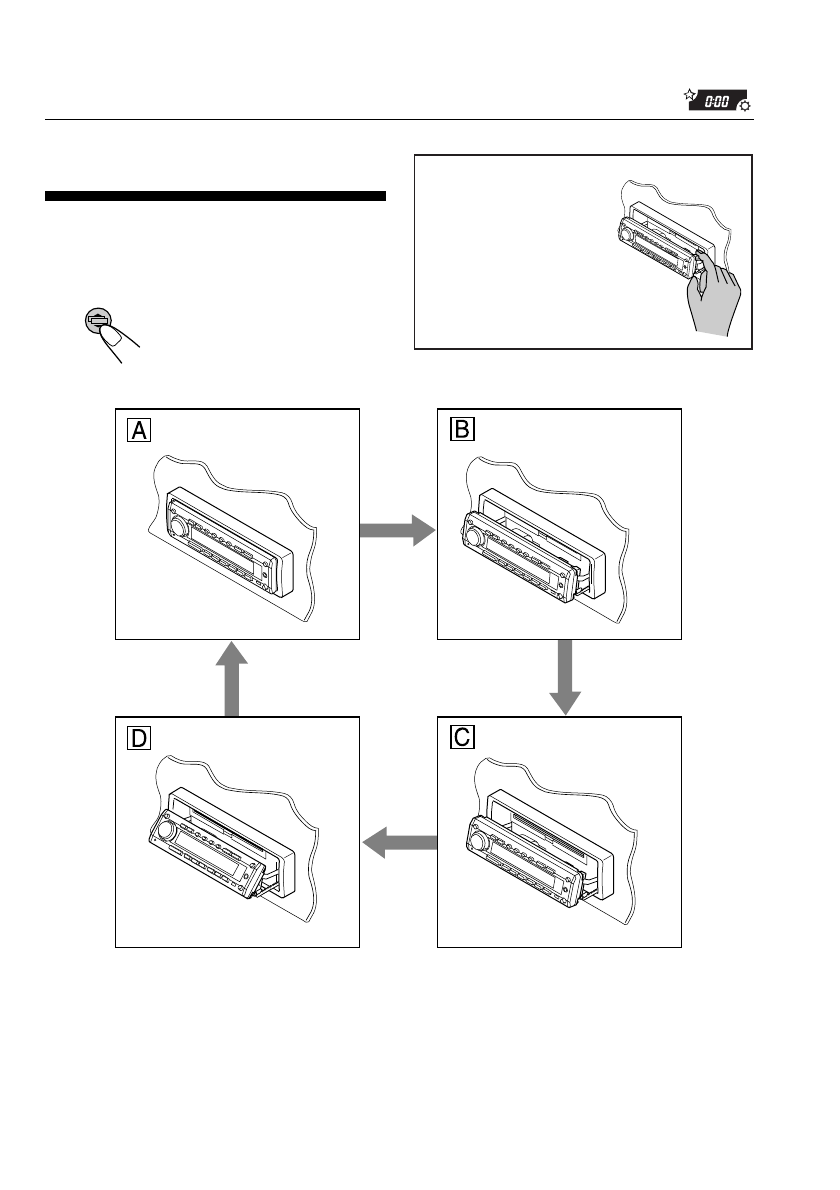 0:00

A

B

D

C