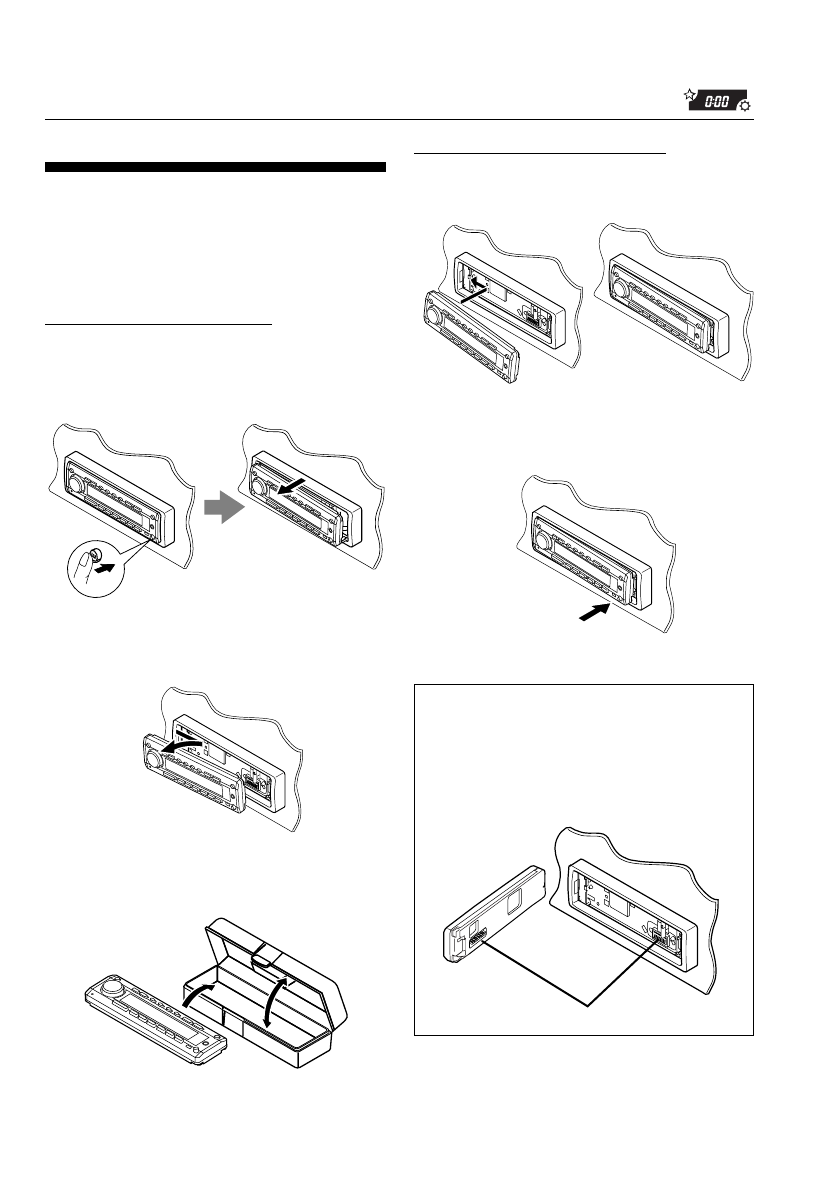 0:00