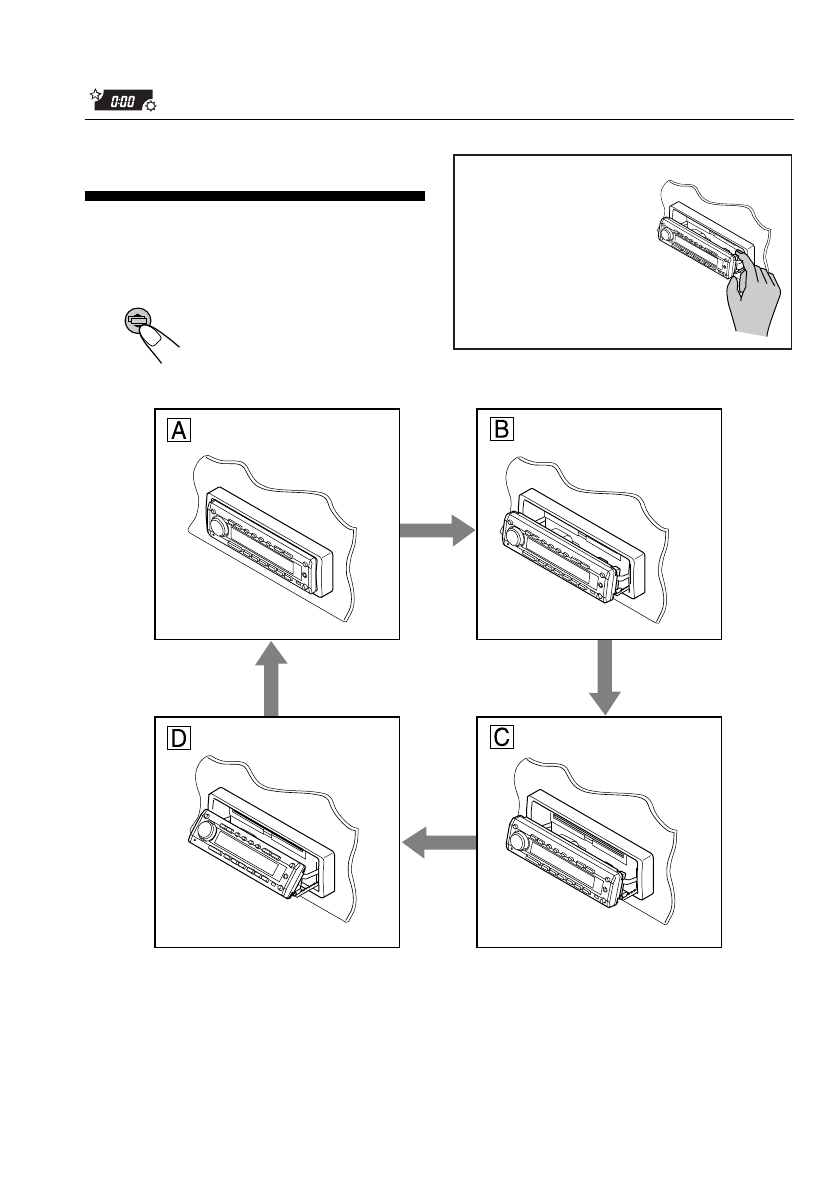 0:00

A

B

D

C