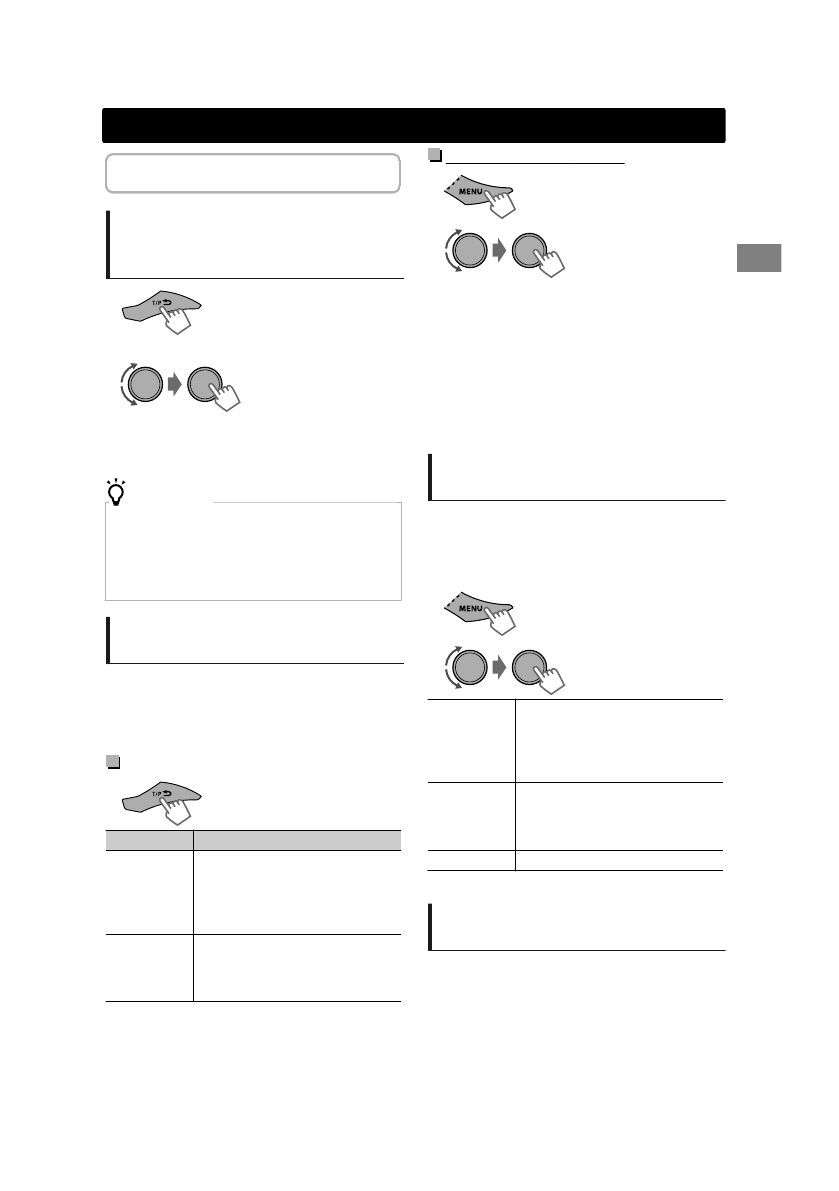 T/P

MENU

MENU

T/P