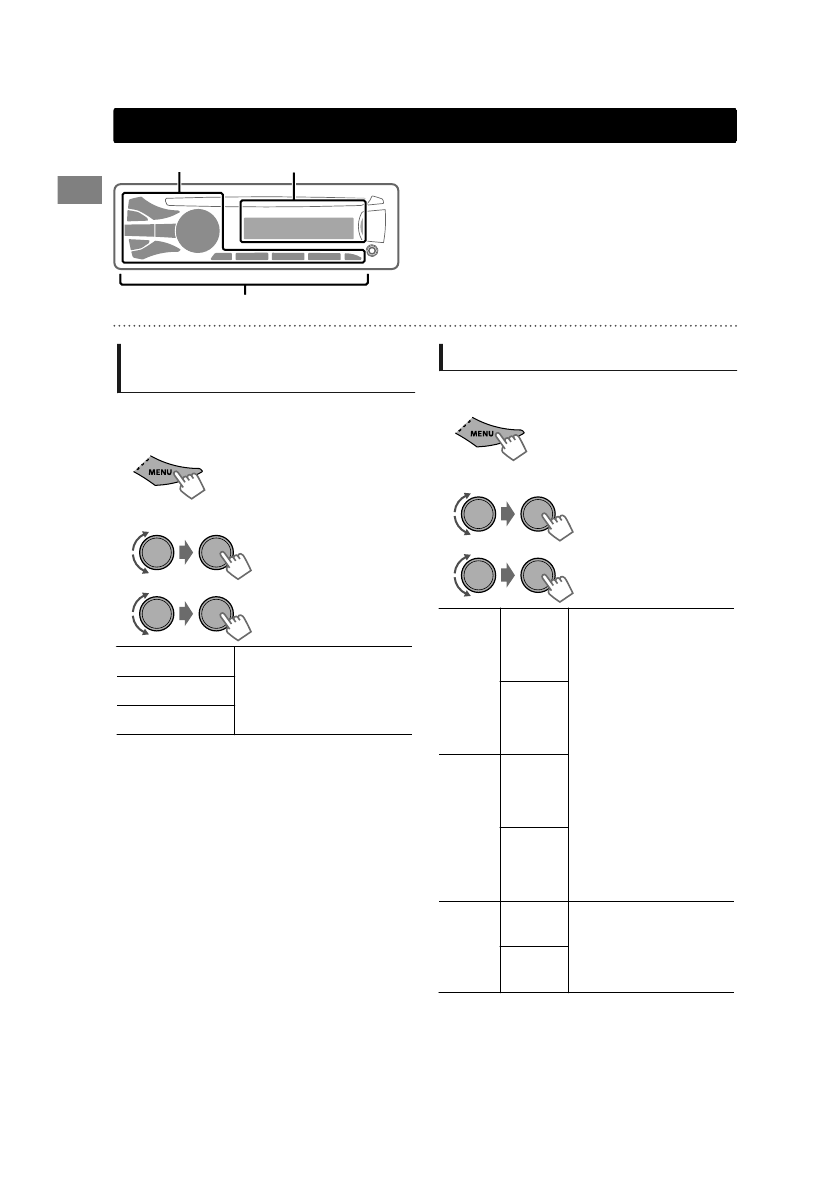 MENU

MENU