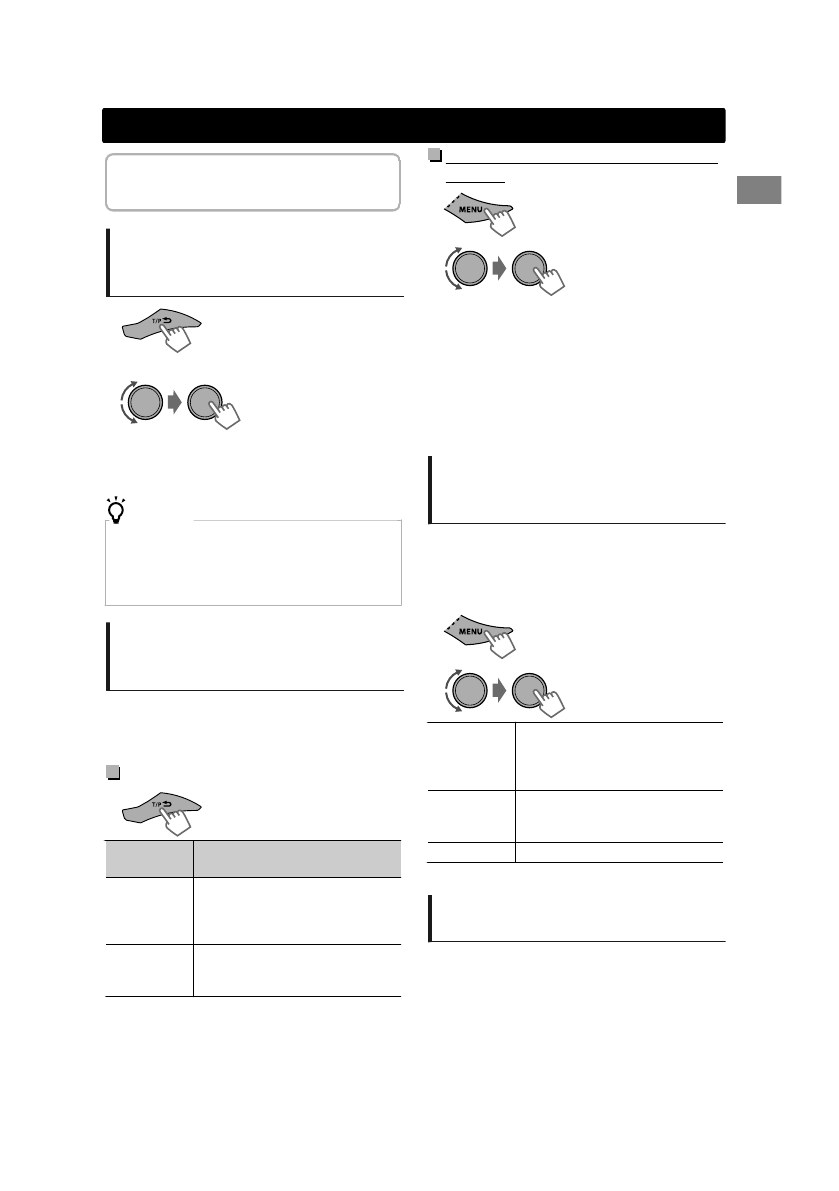 T/P

MENU

MENU

T/P