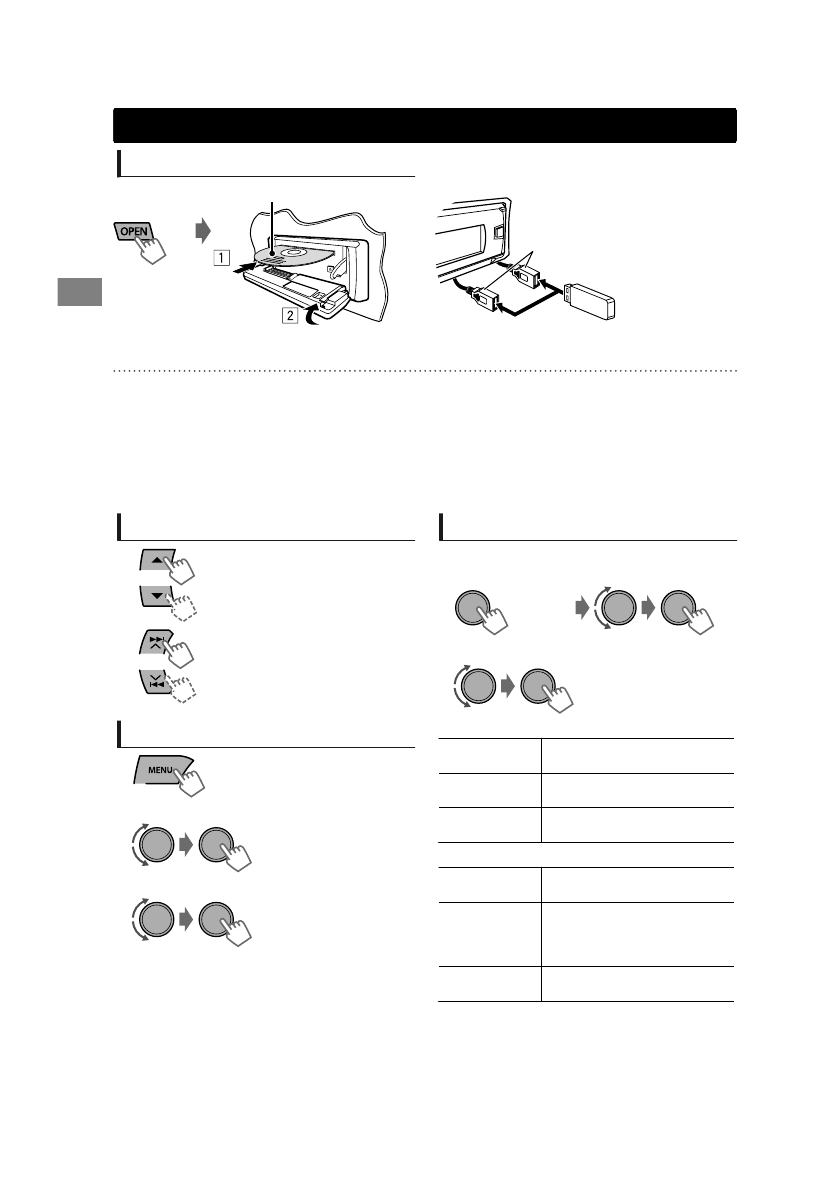 OPEN

1

2

MENU