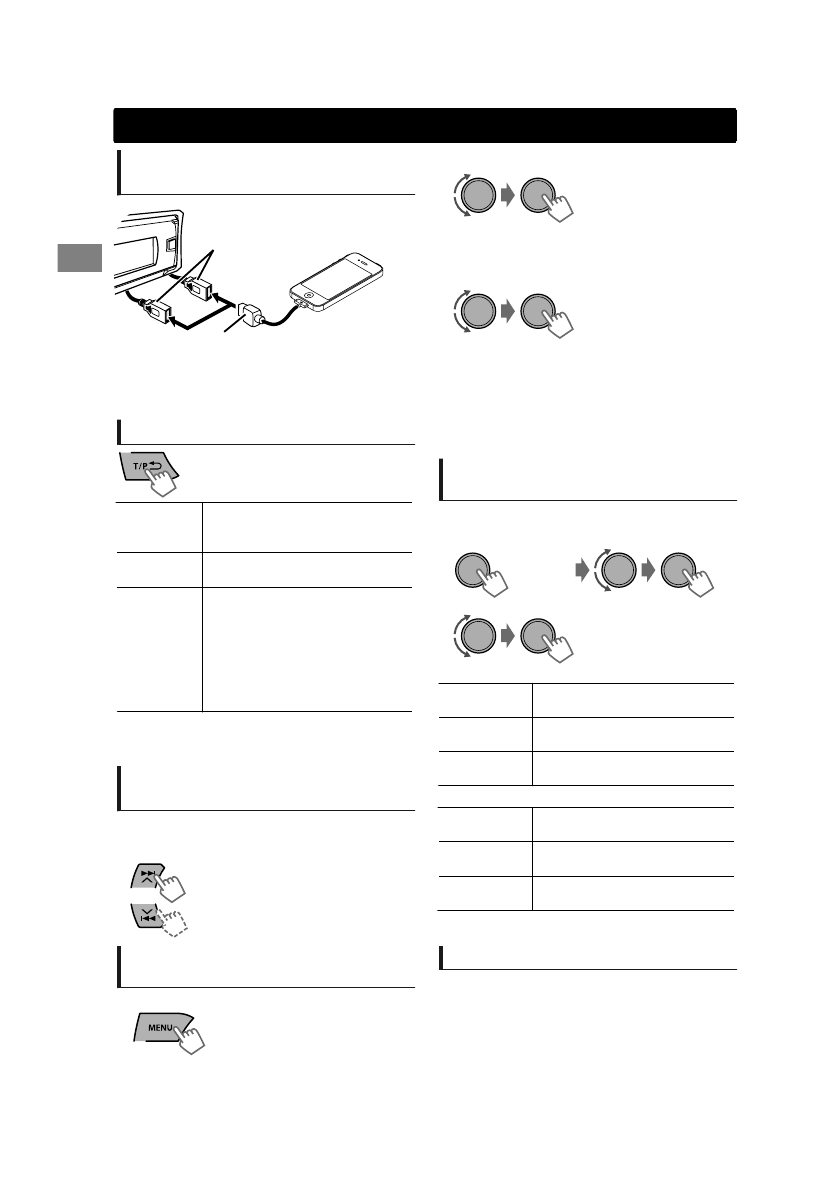 T/P

MENU