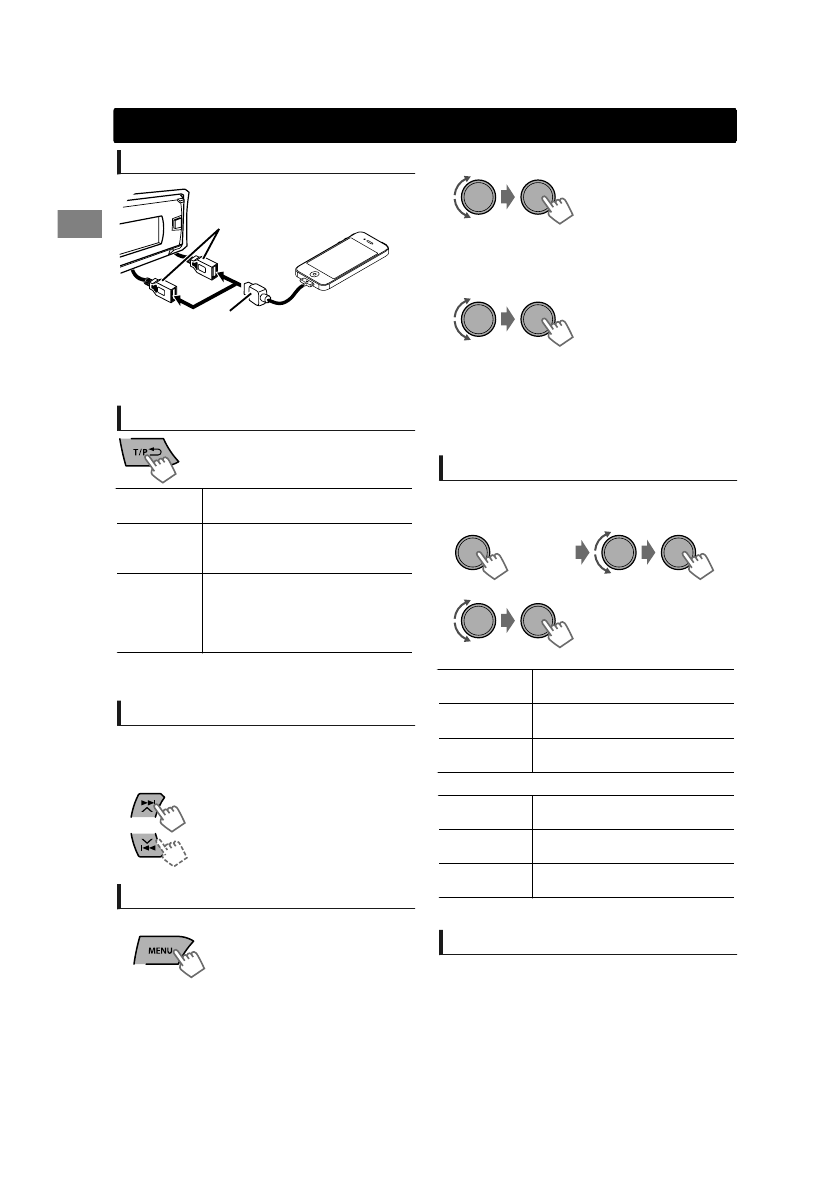 T/P

MENU