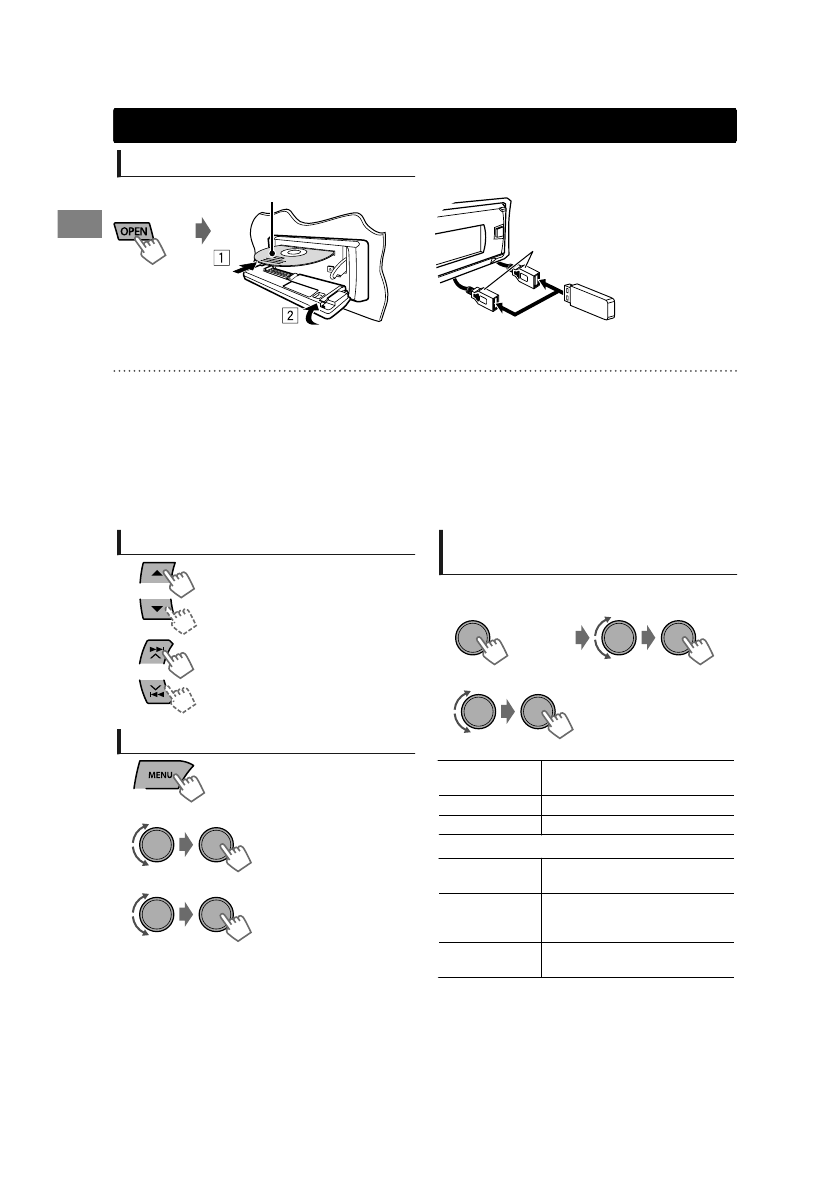 OPEN

1

2

MENU