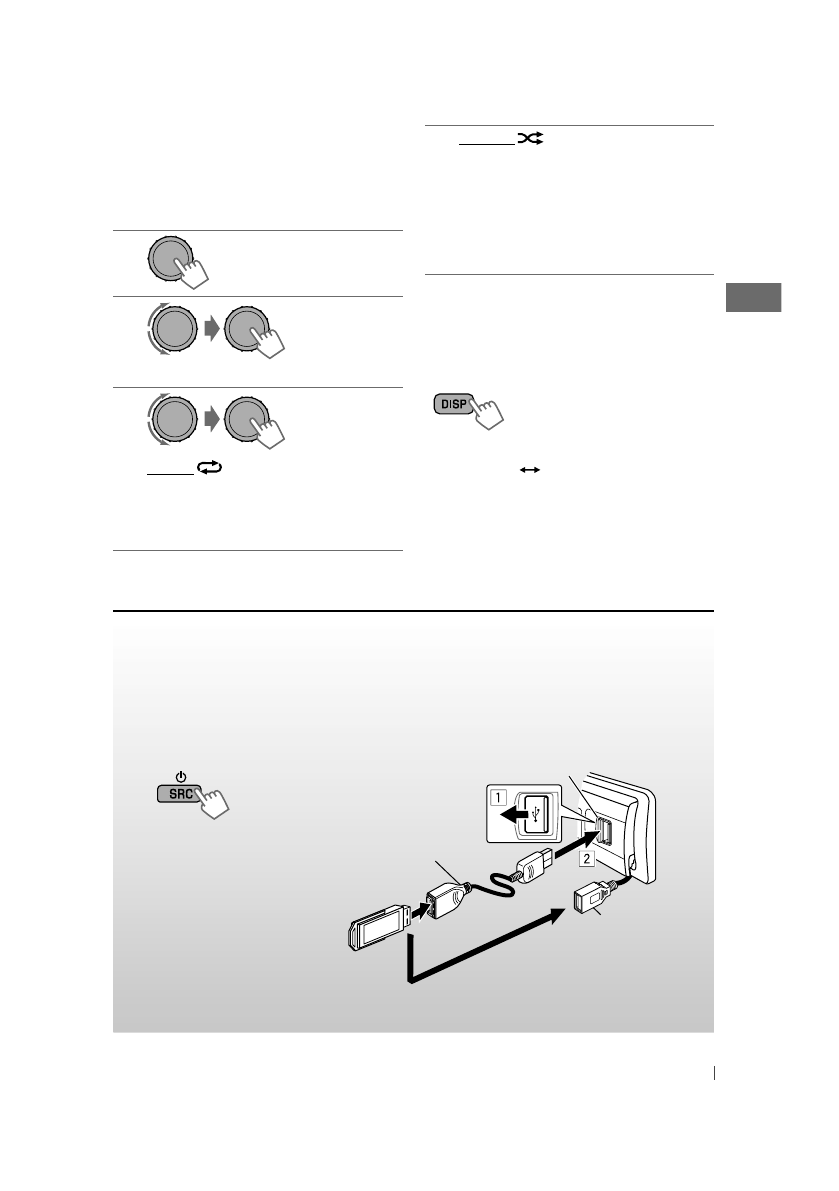 DISP

SRC

1

2