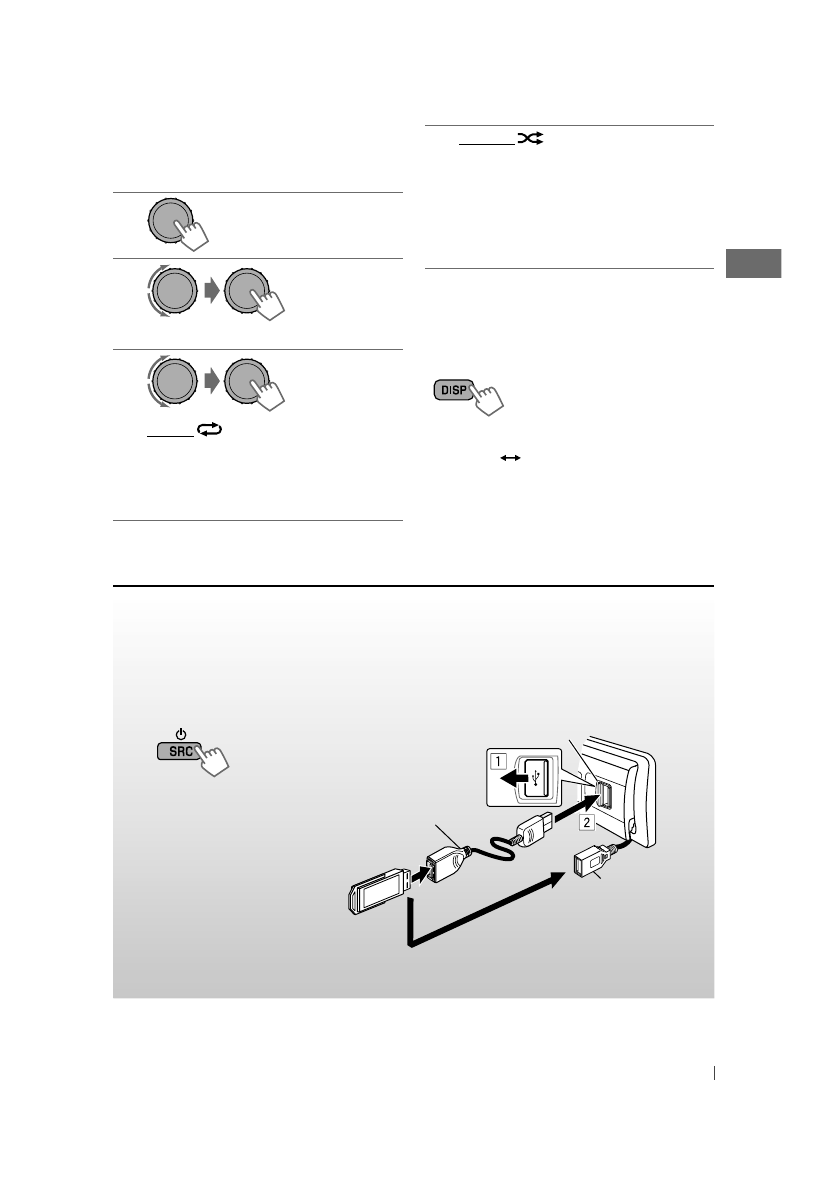 DISP

SRC

1

2