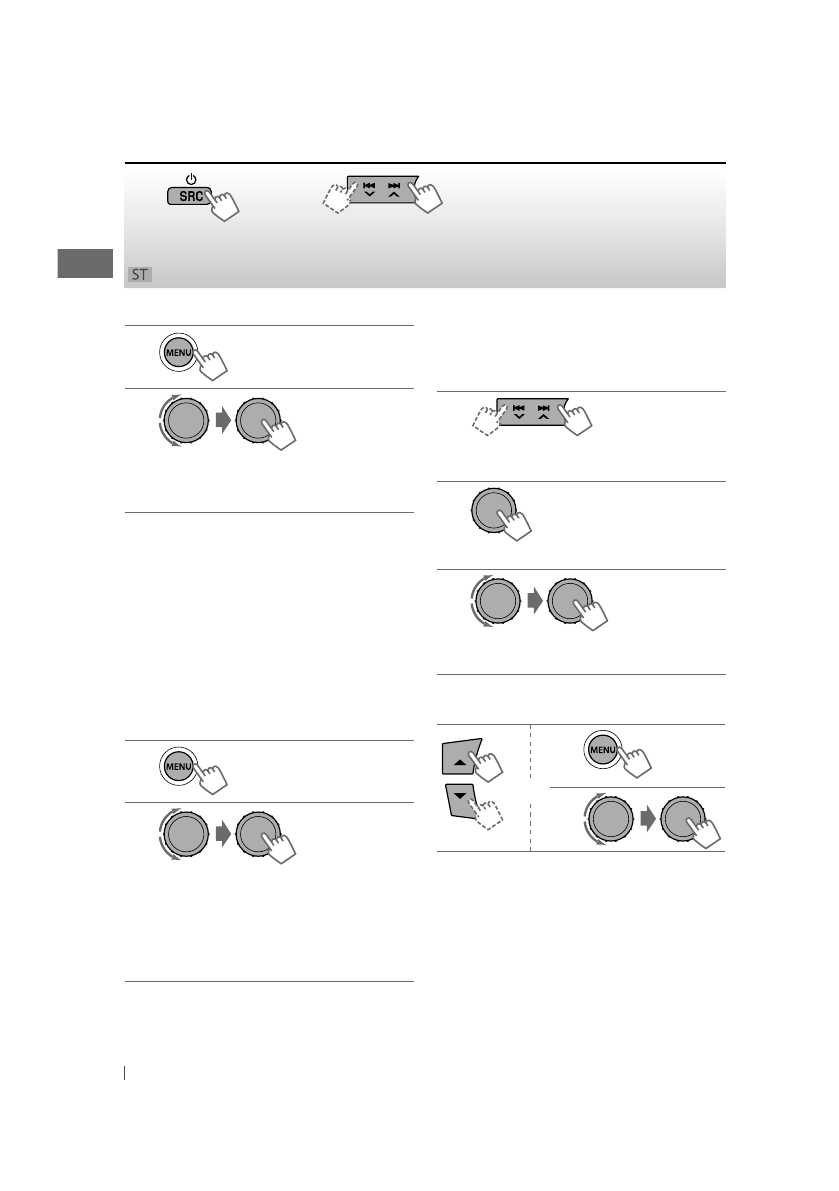 SRC

ST

MENU

MENU

MENU