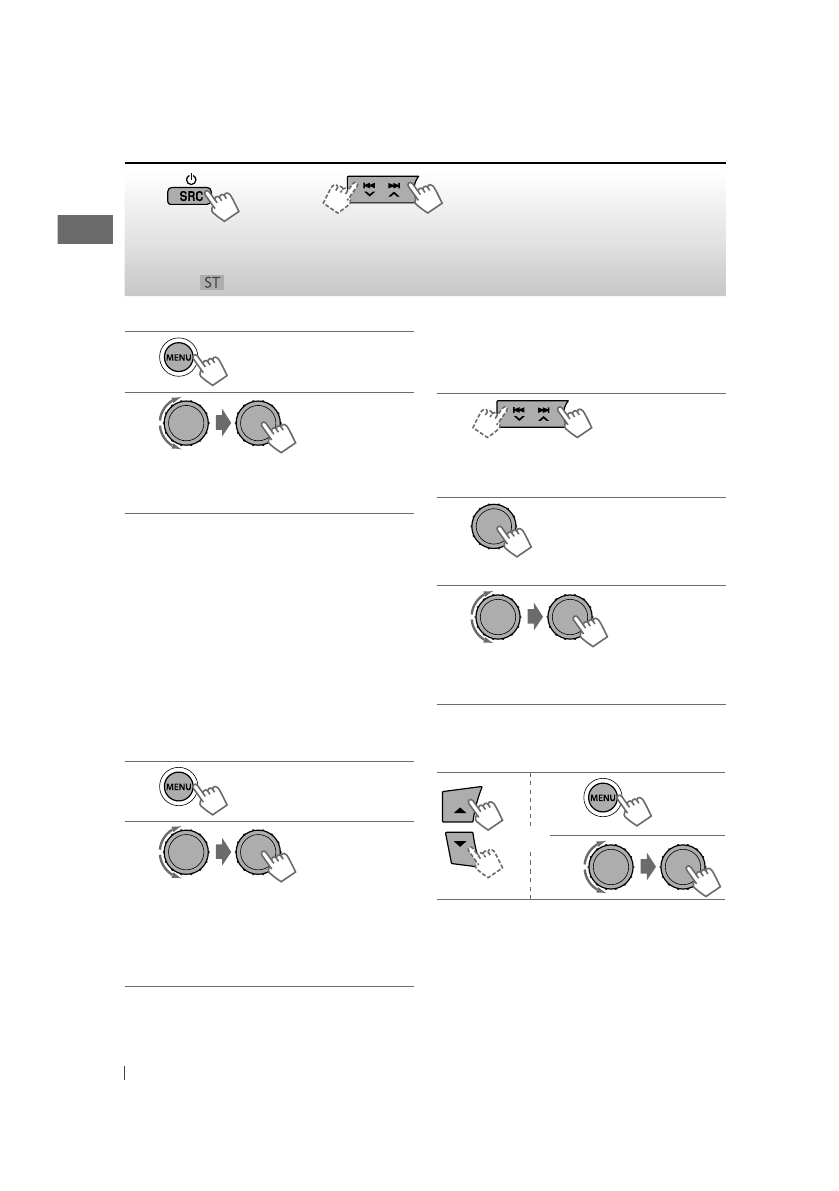 SRC

ST

MENU

MENU

MENU