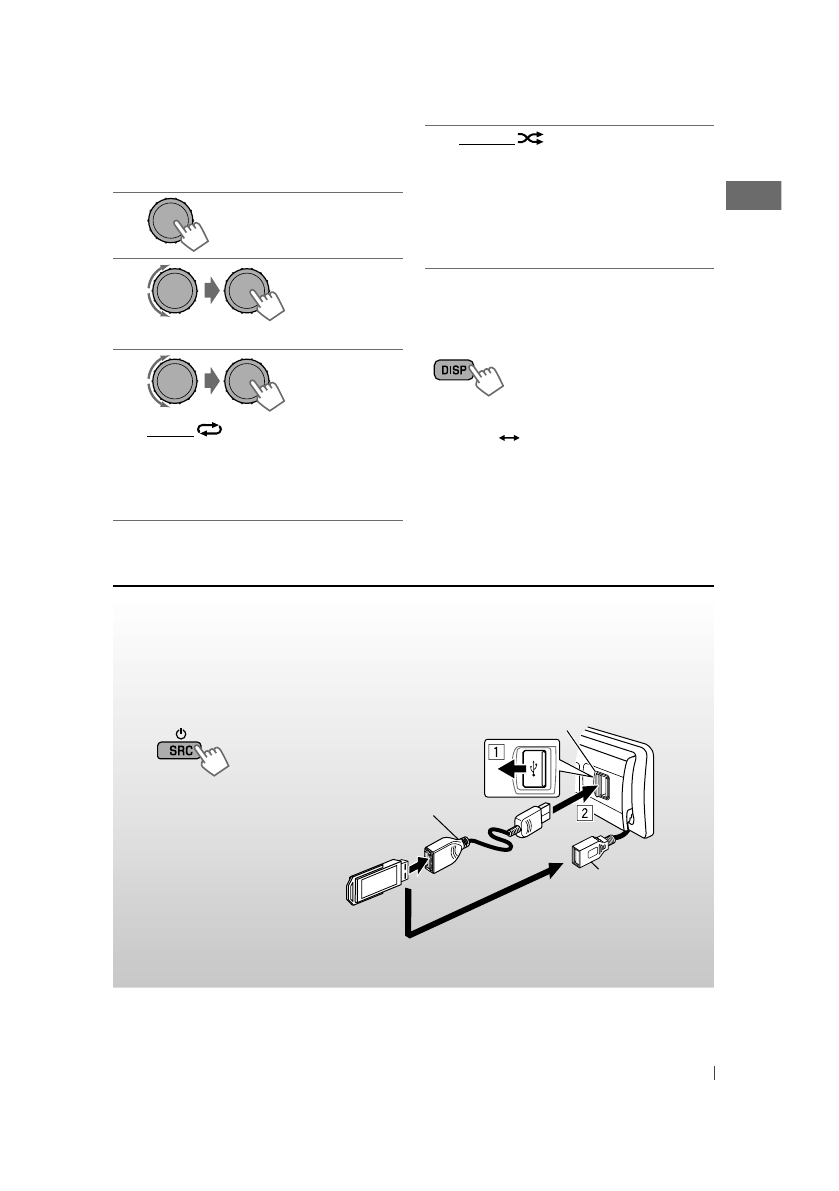 DISP

SRC

1

2