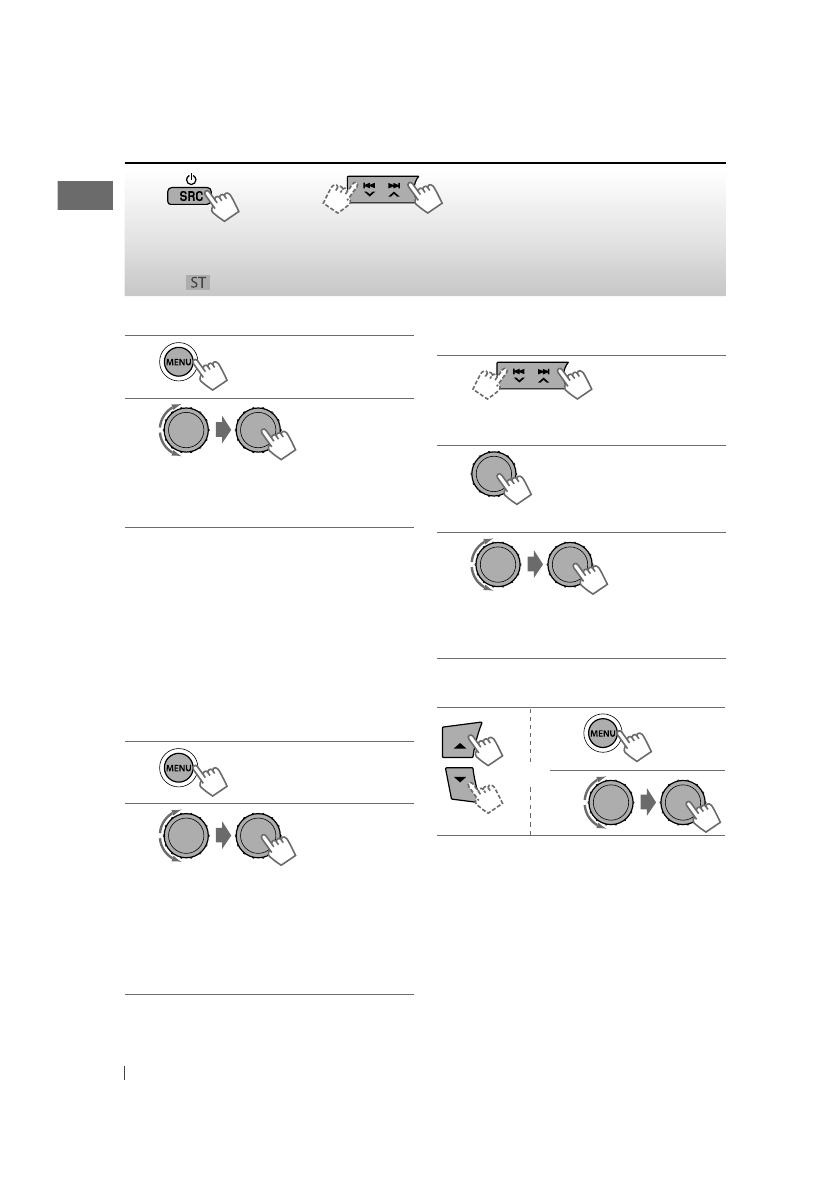 SRC

ST

MENU

MENU

MENU