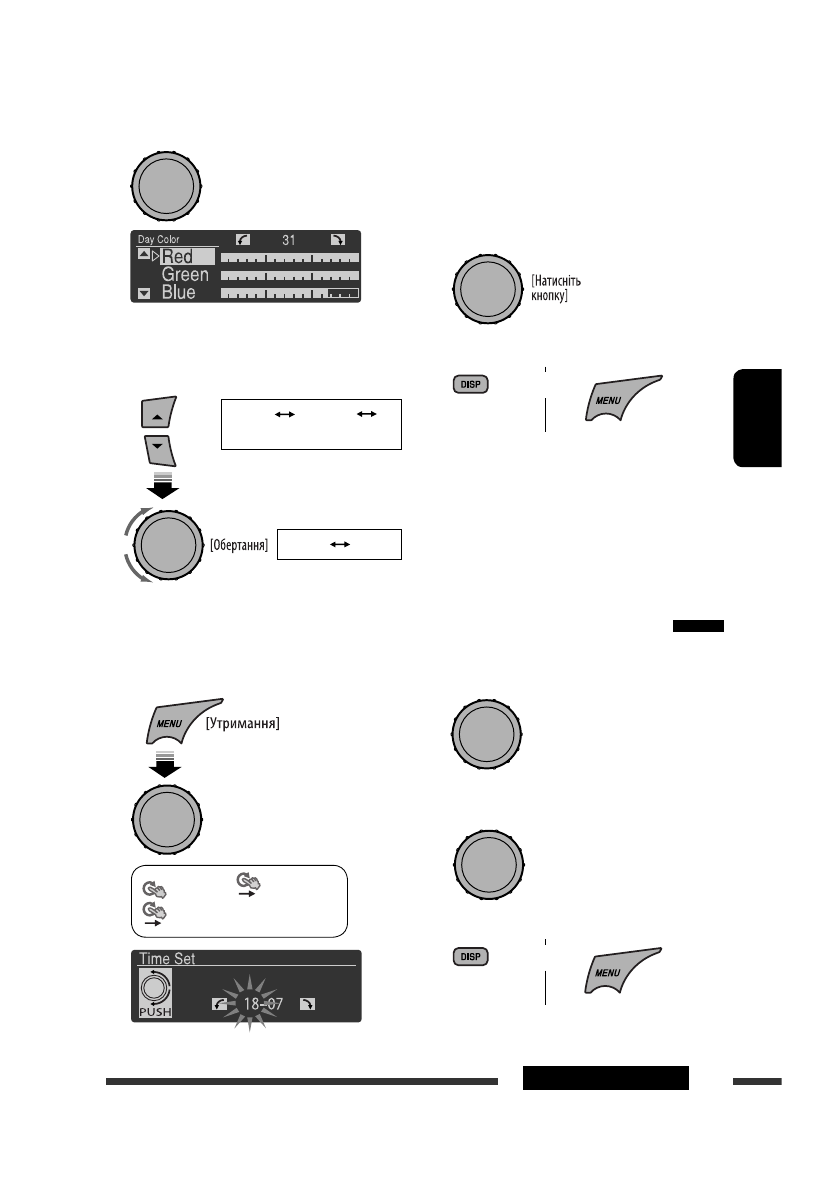 Day Color
31
Red
Green
Blue

[Натисніть кнопку]

DISP
MENU

[Обертання]

MENU
[Утримання]

Time Set
PUSH
18-07

DISP
MENU