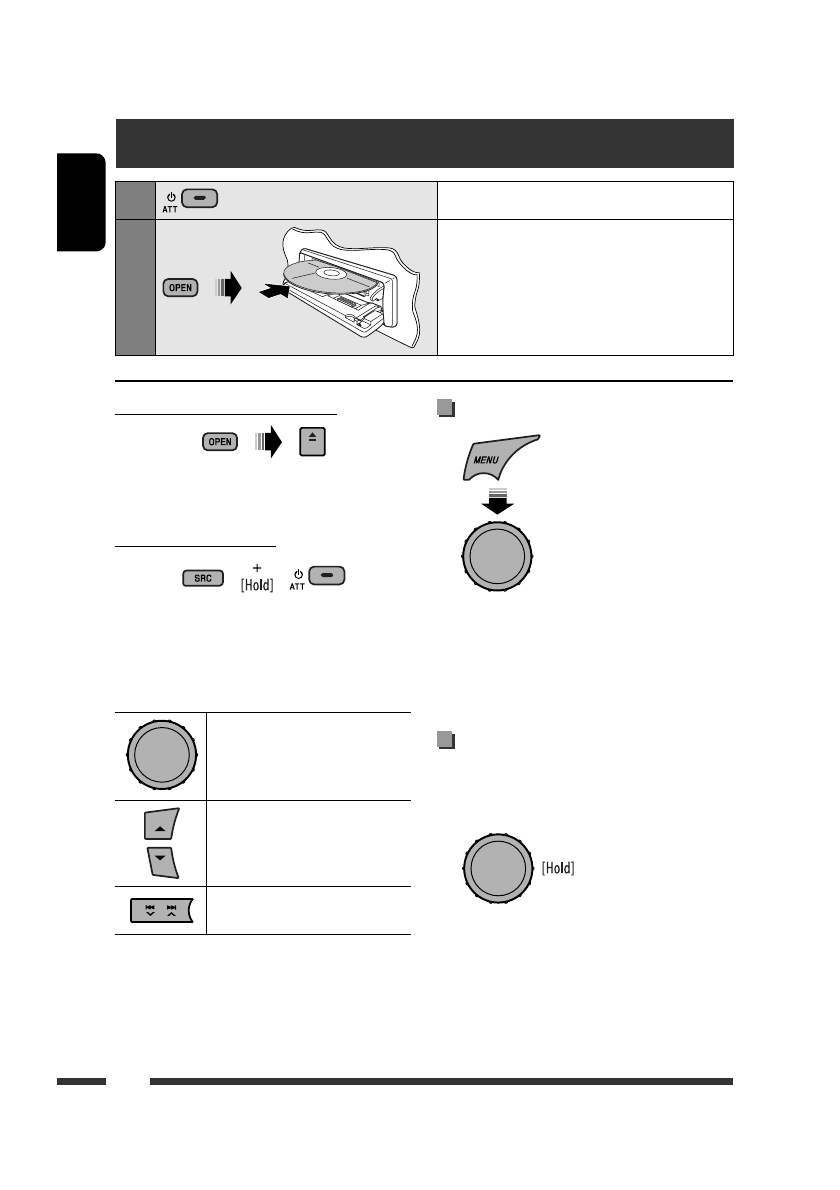 ATT

OPEN

OPEN

SRC
+
[Hold]
ATT

MENU

[Hold]