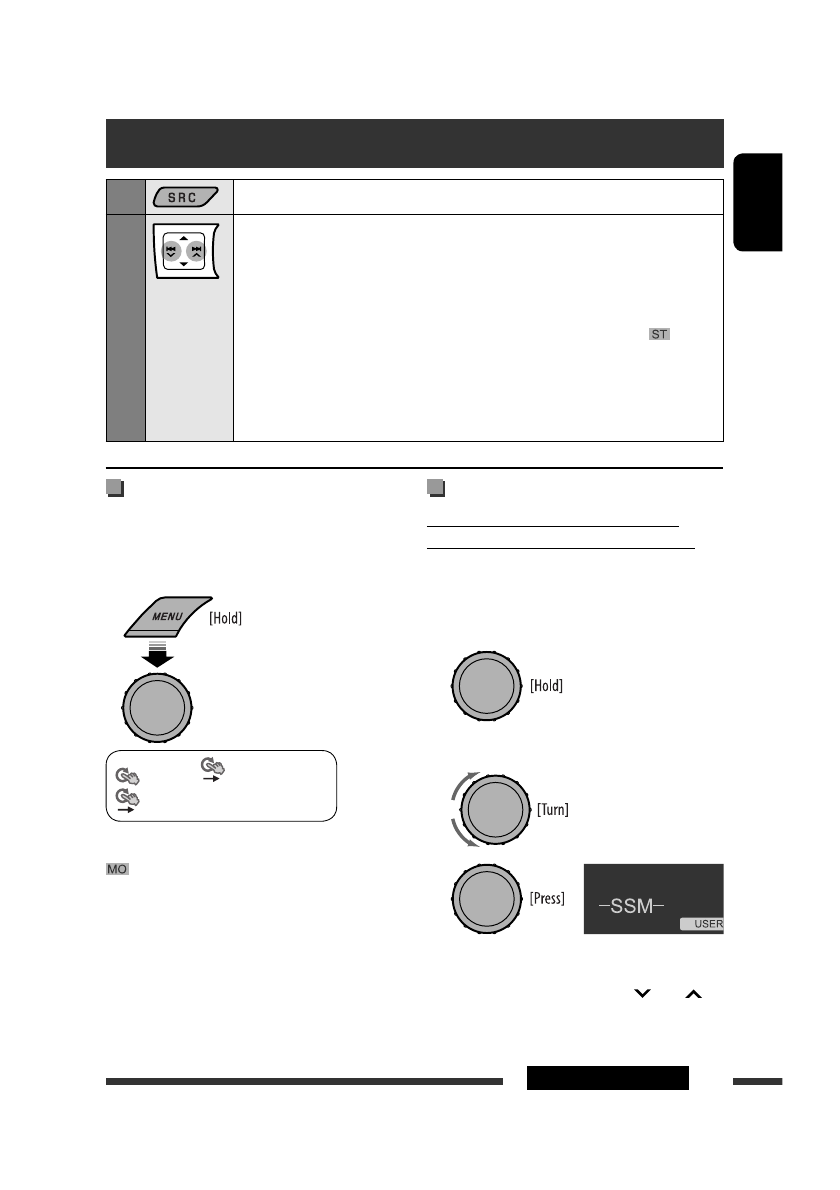 SRC

ST

MENU [Hold]

MO

[Hold]

[Turn]

[Press] –SSM–

USER