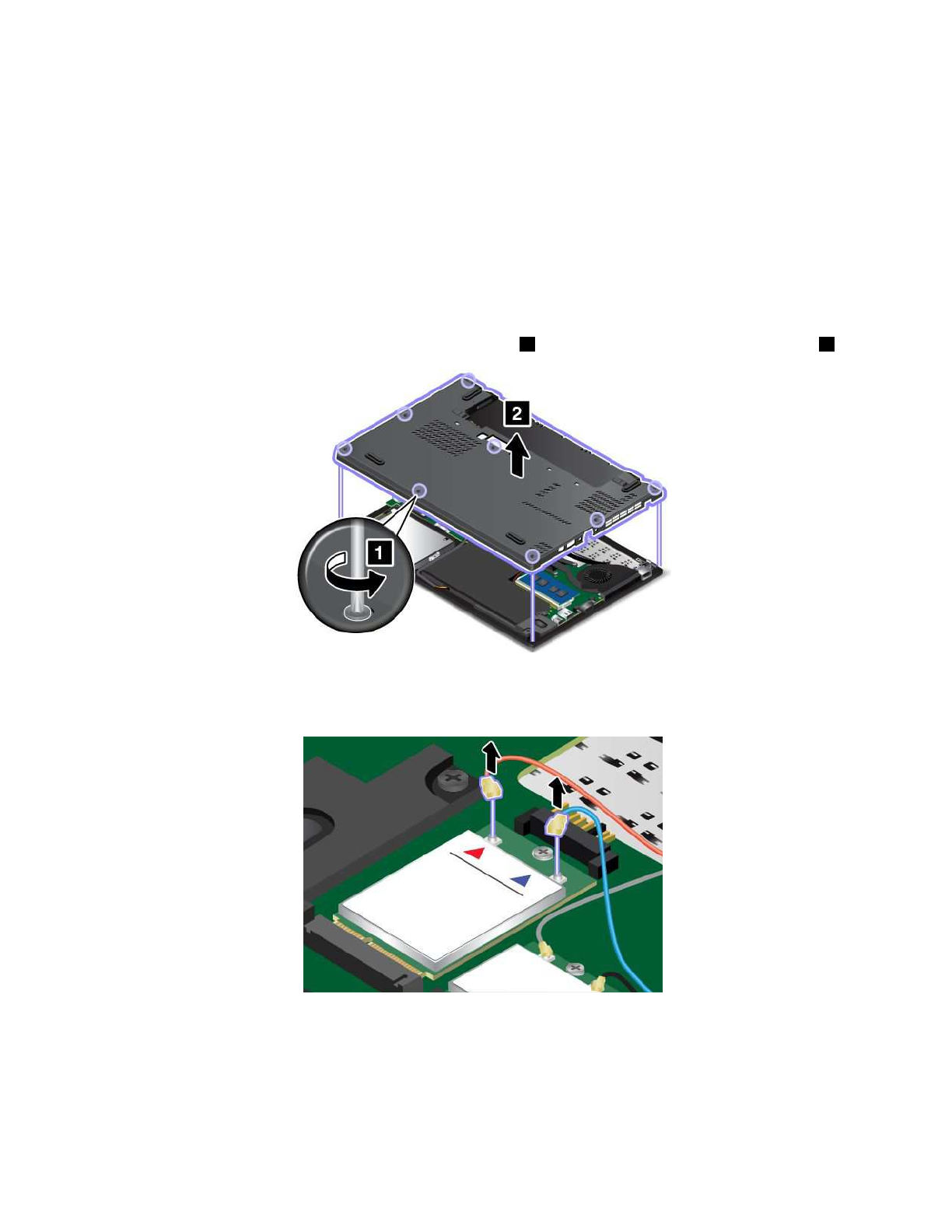 2

1