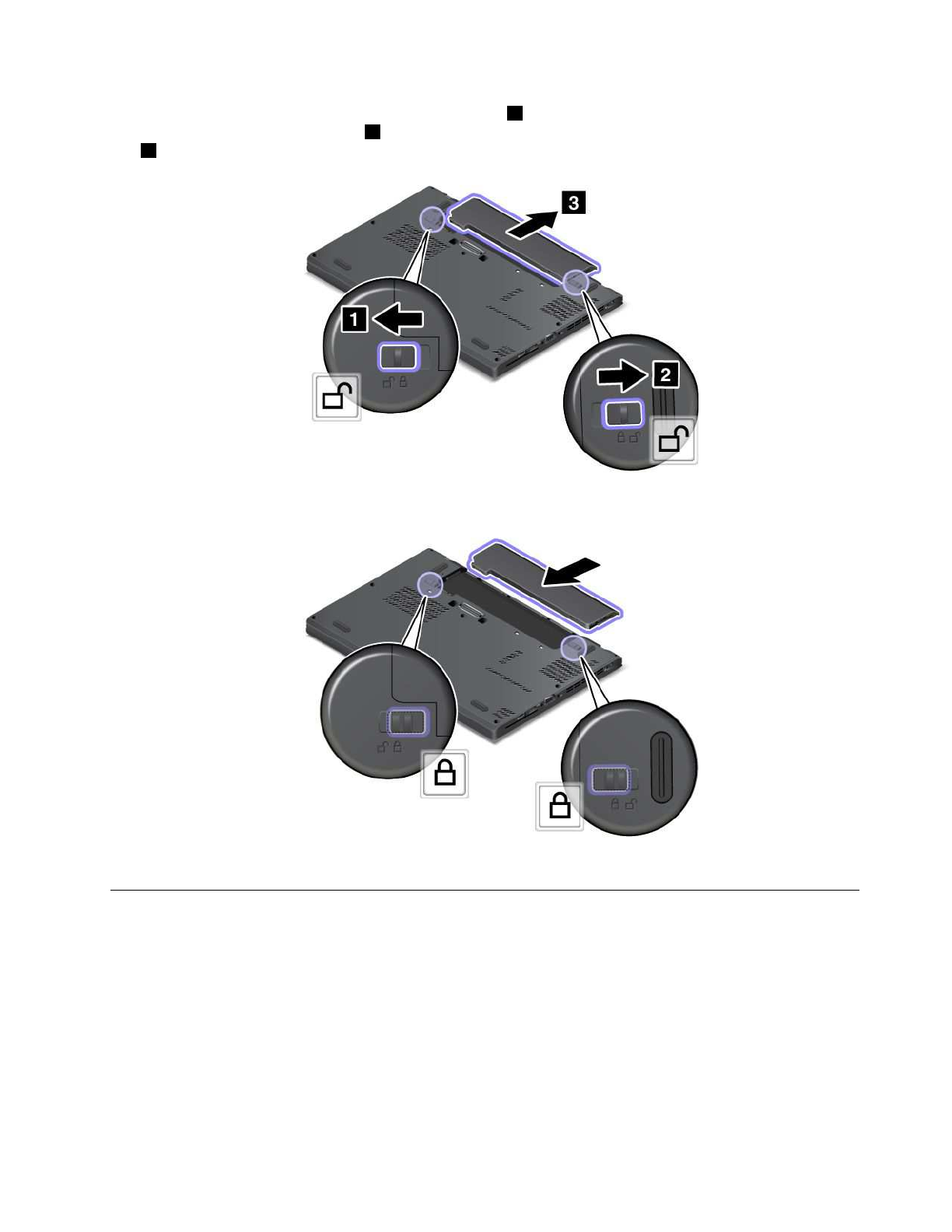 3
1
2