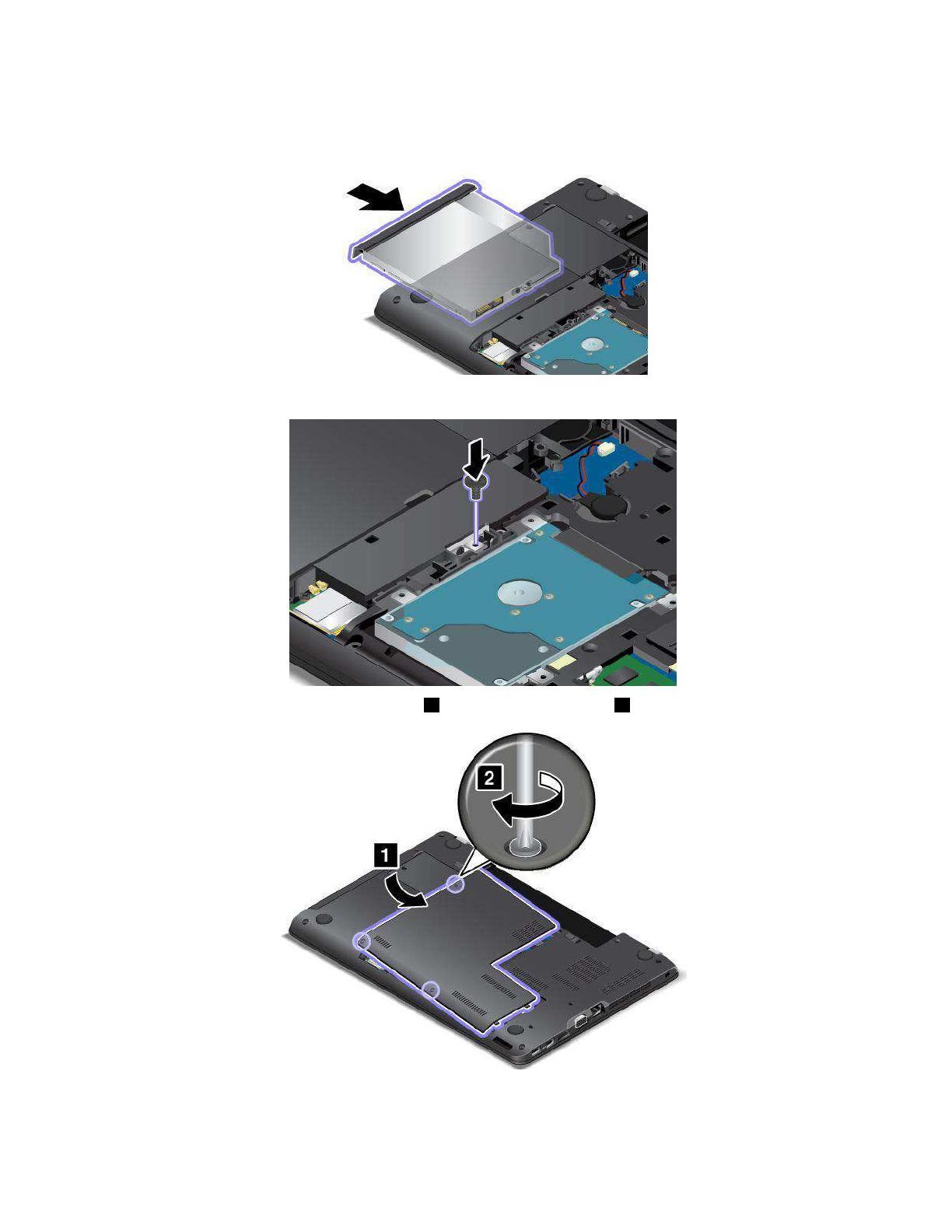 2

1