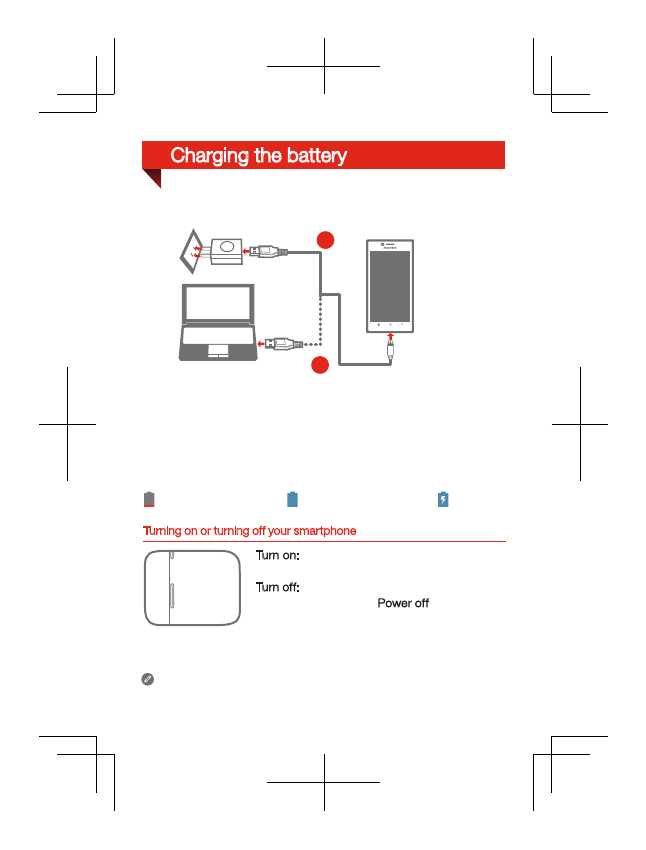 Charging the battery

Turning on or turning off your smartphone

Turn on:

Turn off:

Power off