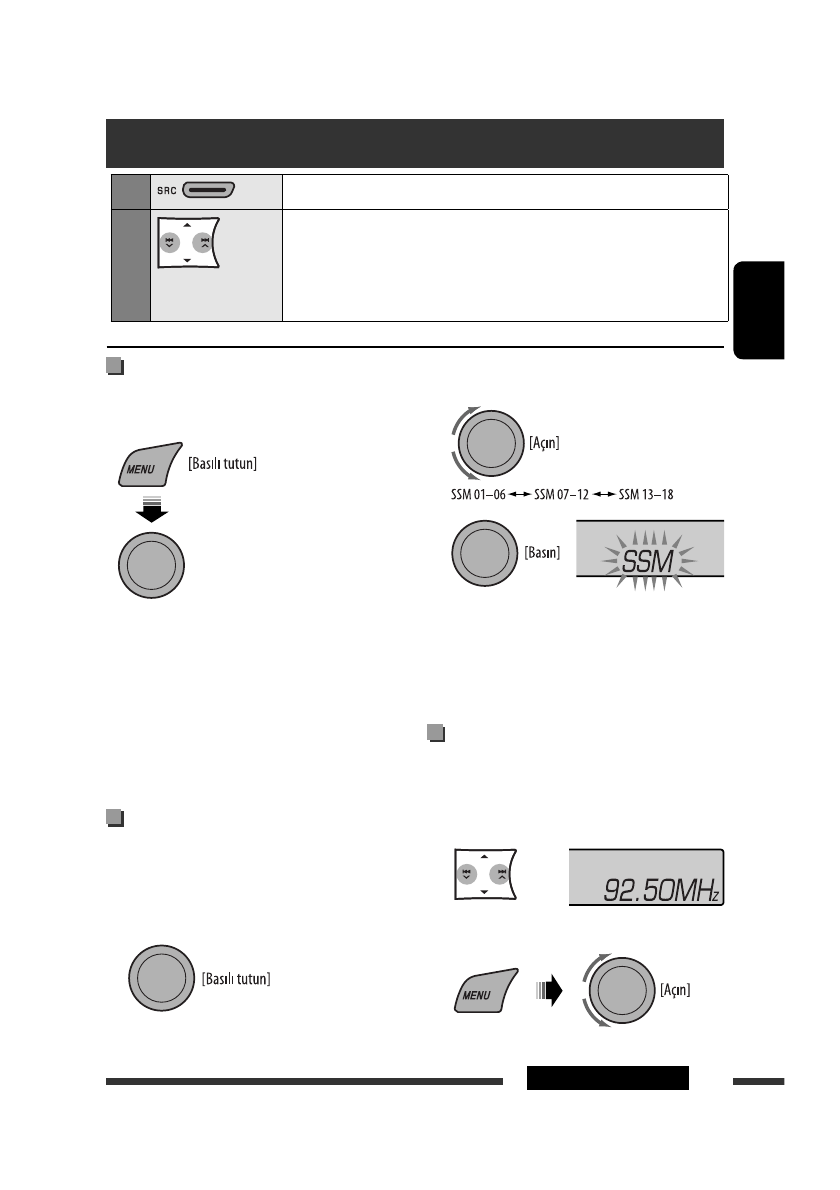 SRC

MENU

[Basılı tutun]

[Açın]

SSM 01–06 ↔ SSM 07–12 ↔ SSM 13–18

[Basın]

SSM

92.50MHz

[Basılı tutun]

MENU

[Açın]