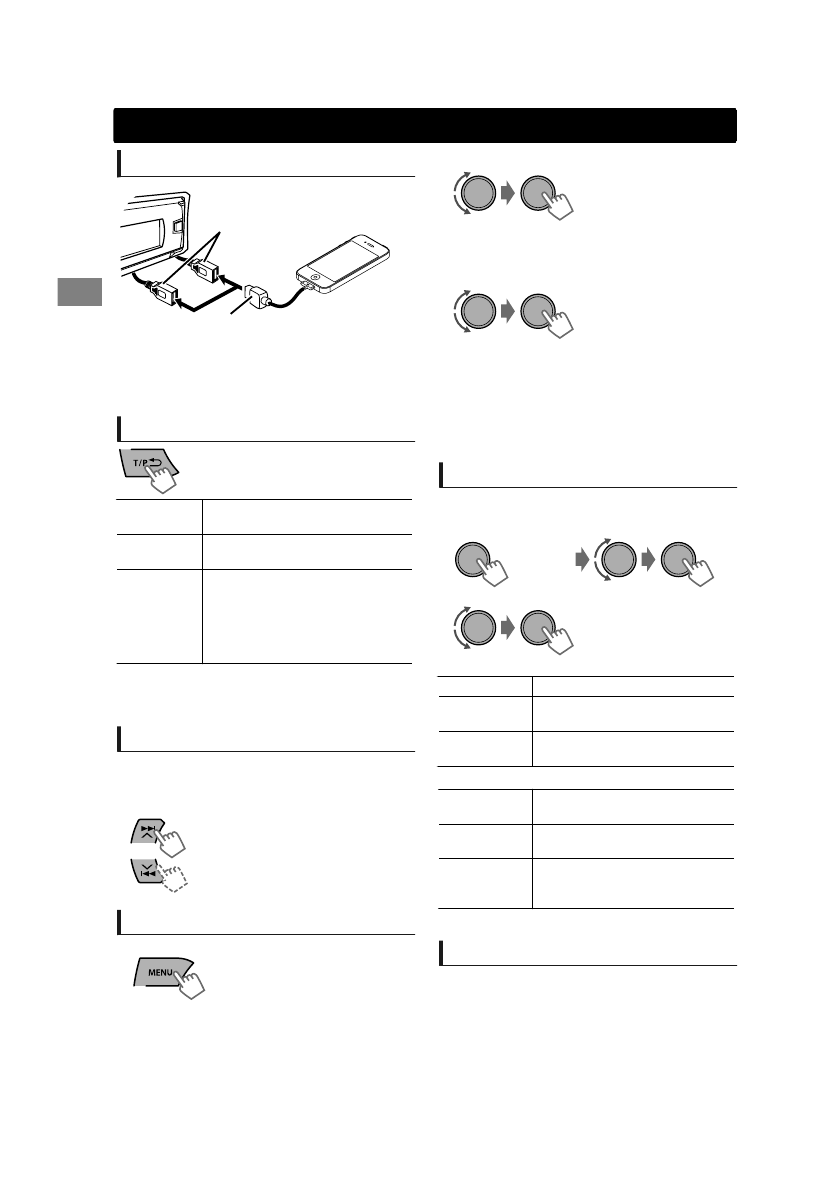 T/P

MENU