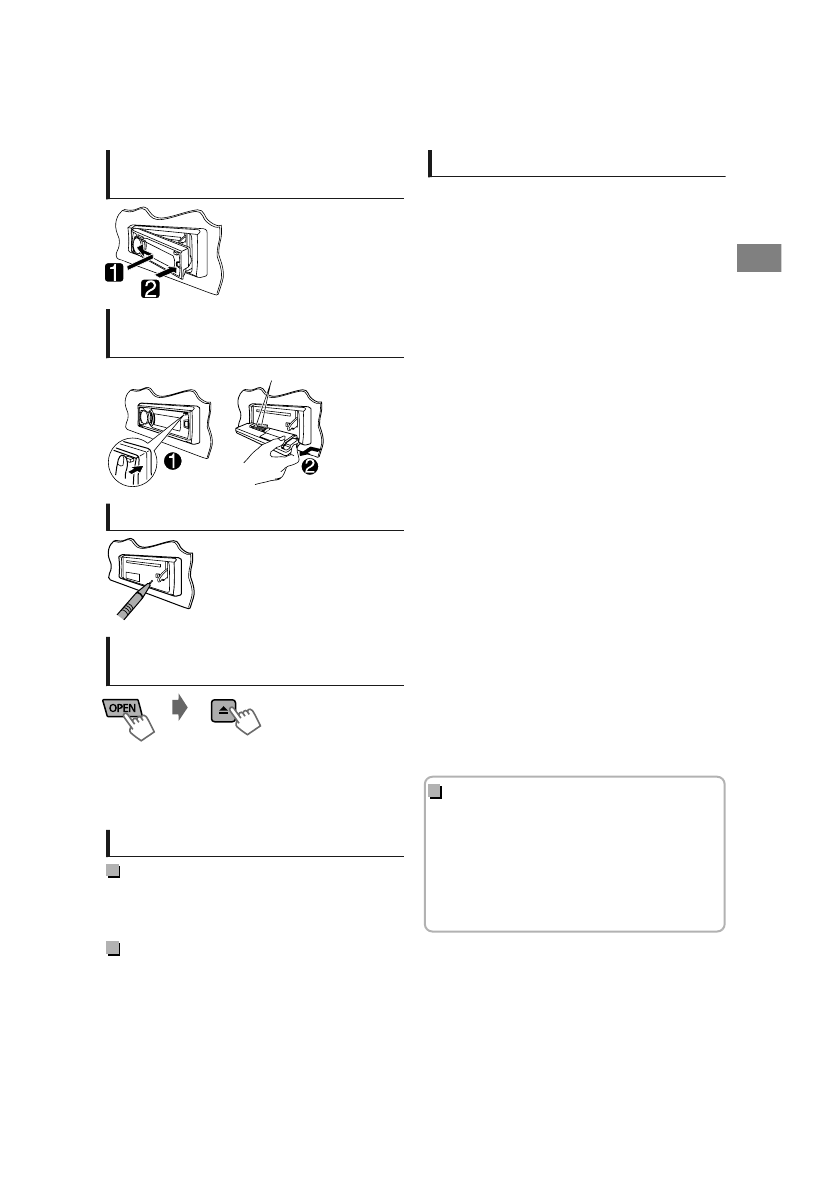 OPEN